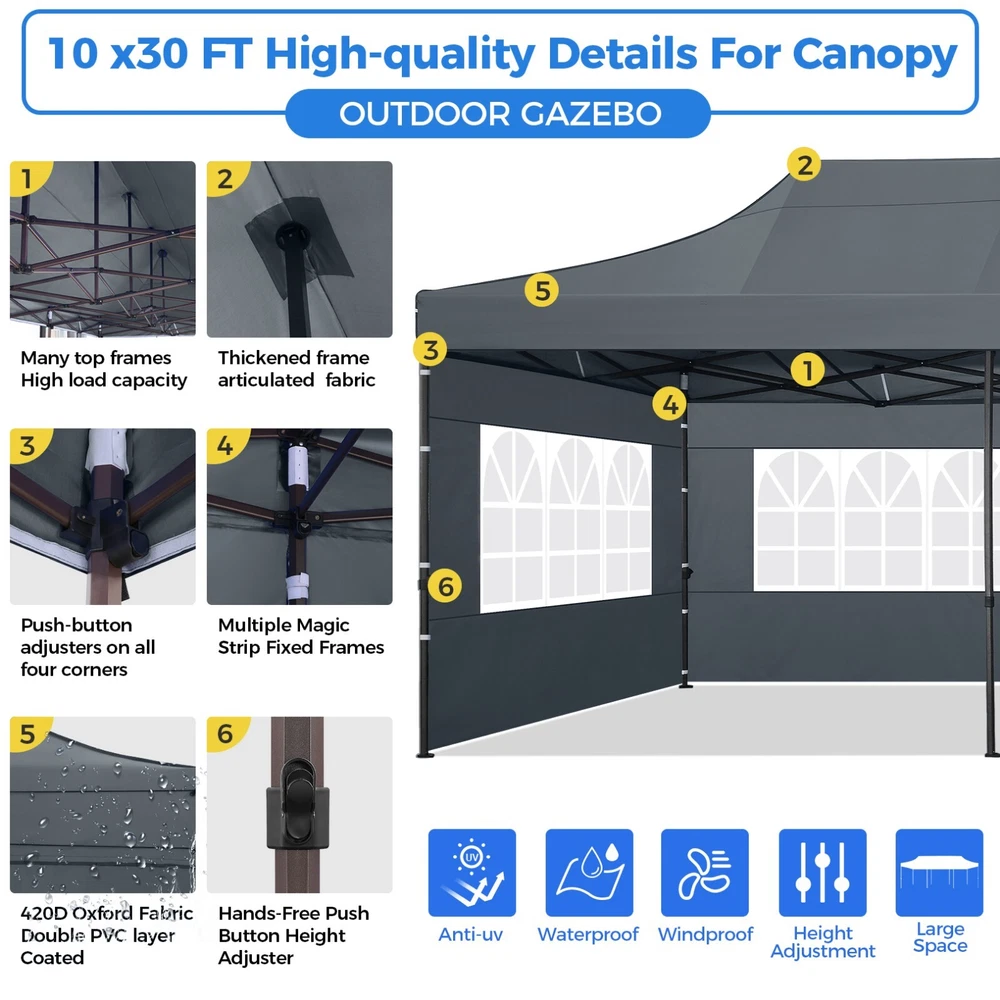 10 x30 FT High-quality Details For Canopy

OUTDOOR GAZEBO

1

Many top frames
High load capacity

2

Thickened frame
articulated fabric

3

Push-button adjusters on all four corners

4

Multiple Magic Strip Fixed Frames

5

420D Oxford Fabric Double PVC layer Coated

6

Hands-Free Push Button Height Adjuster

2

5

3

1

4

6

UV

Anti-uv

Waterproof

Windproof

Height Adjustment

Large Space