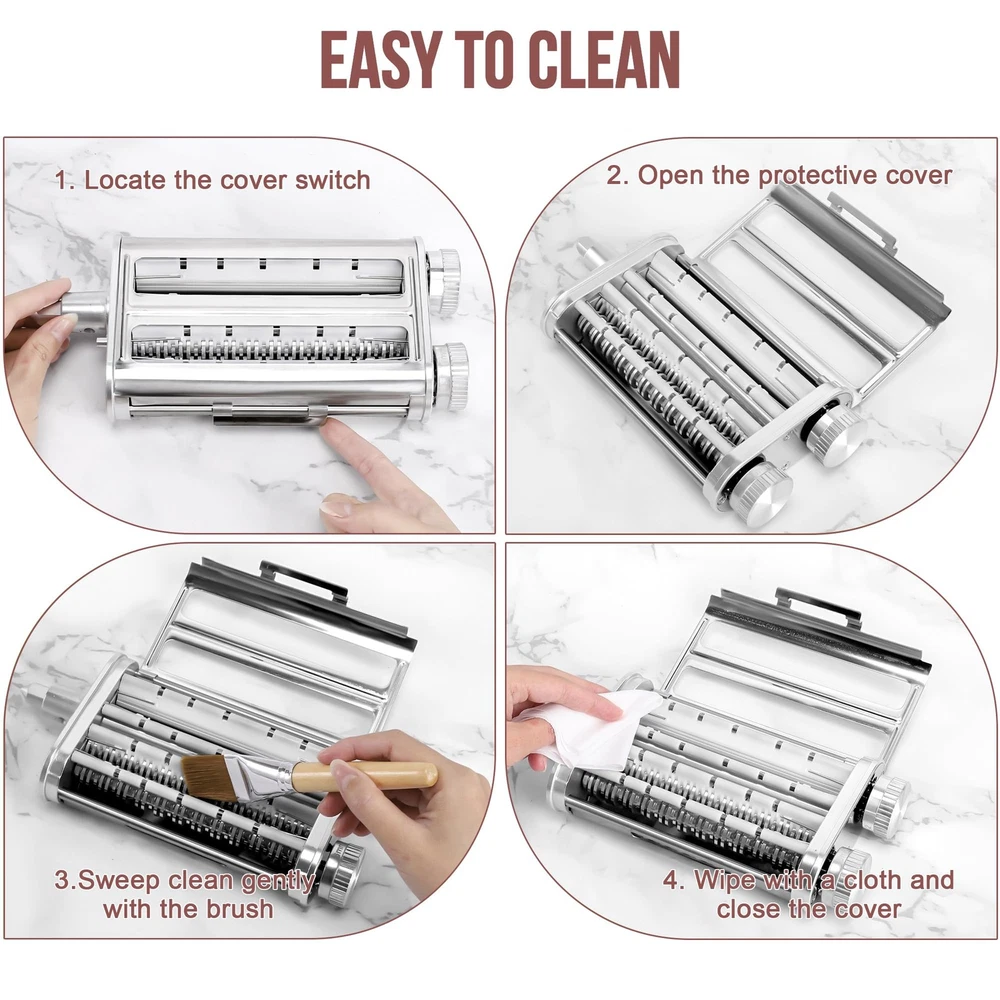 EASY TO CLEAN

1. Locate the cover switch

2. Open the protective cover

3.Sweep clean gently with the brush

4. Wipe with a cloth and close the cover