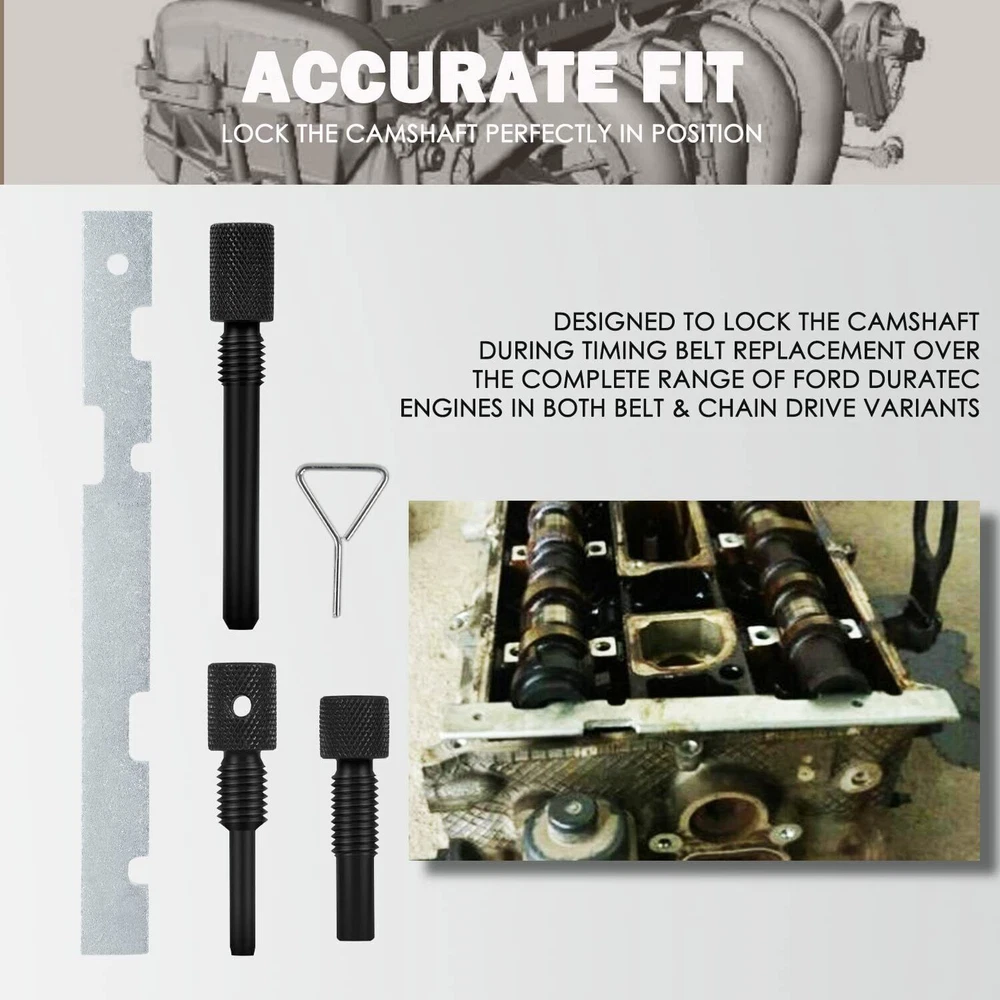 ACCURATE FIT
LOCK THE CAMSHAFT PERFECTLY IN POSITION

DESIGNED TO LOCK THE CAMSHAFT DURING TIMING BELT REPLACEMENT OVER THE COMPLETE RANGE OF FORD DURATEC ENGINES IN BOTH BELT & CHAIN DRIVE VARIANTS