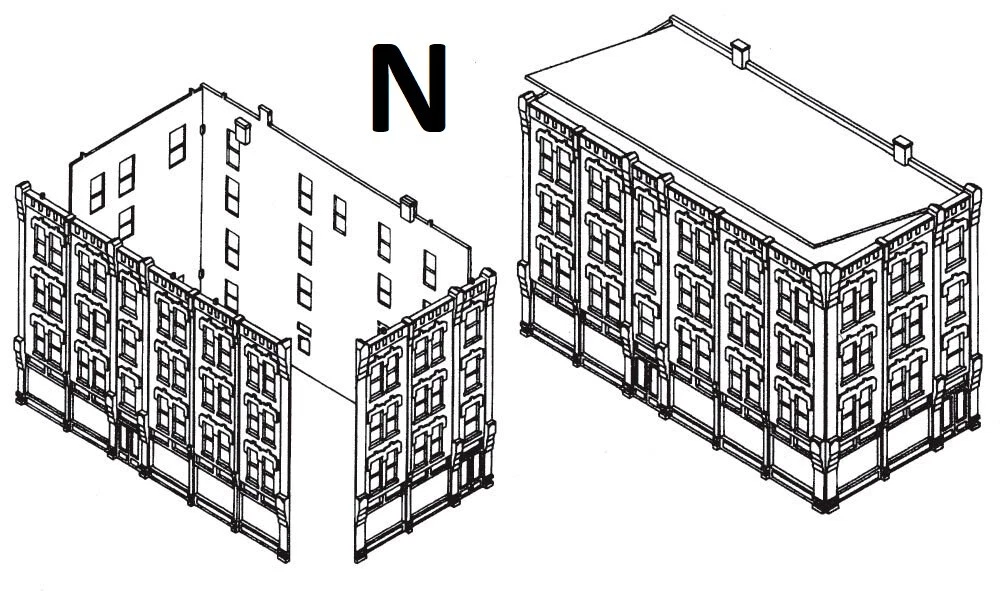 N