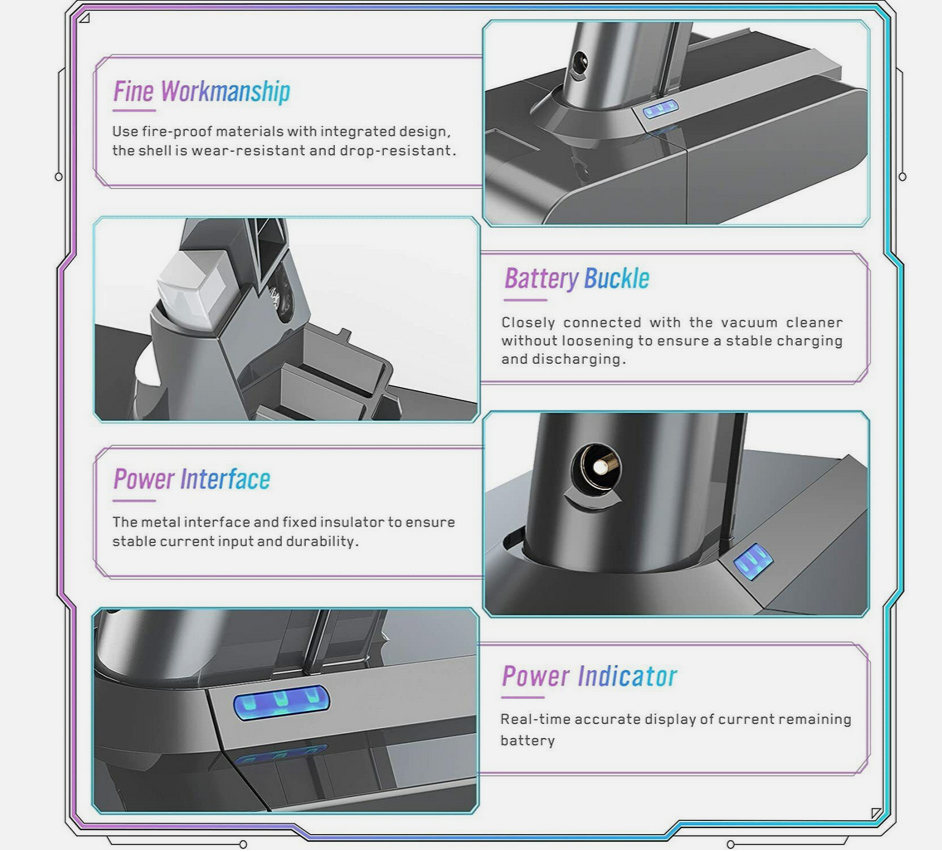 Fine Workmanship

Use fire-proof materials with integrated design, the shell is wear-resistant and drop-resistant.

Battery Buckle

Closely connected with the vacuum cleaner without loosening to ensure a stable charging and discharging.

Power Interface

The metal interface and fixed insulator to ensure stable current input and durability.

Power Indicator

Real-time accurate display of current remaining battery