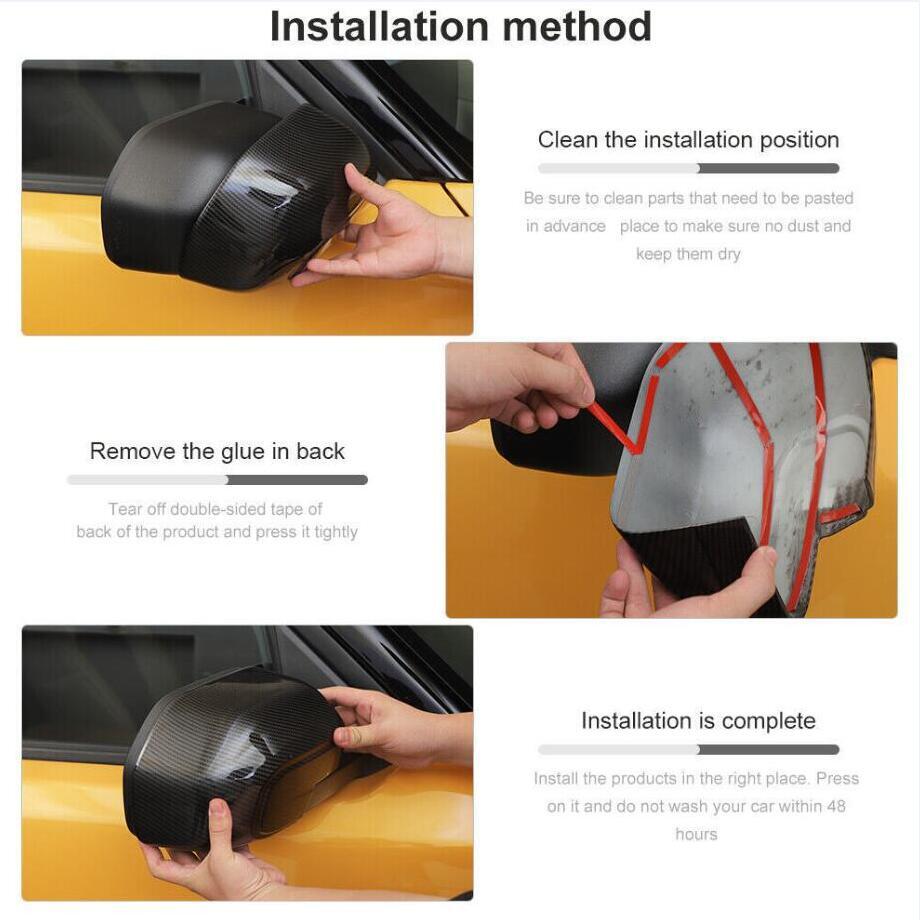 Installation method

Clean the installation position

Be sure to clean parts that need to be pasted in advance place to make sure no dust and keep them dry

Remove the glue in back

Tear off double-sided tape of back of the product and press it tightly

Installation is complete

Install the products in the right place. Press on it and do not wash your car within 48 hours