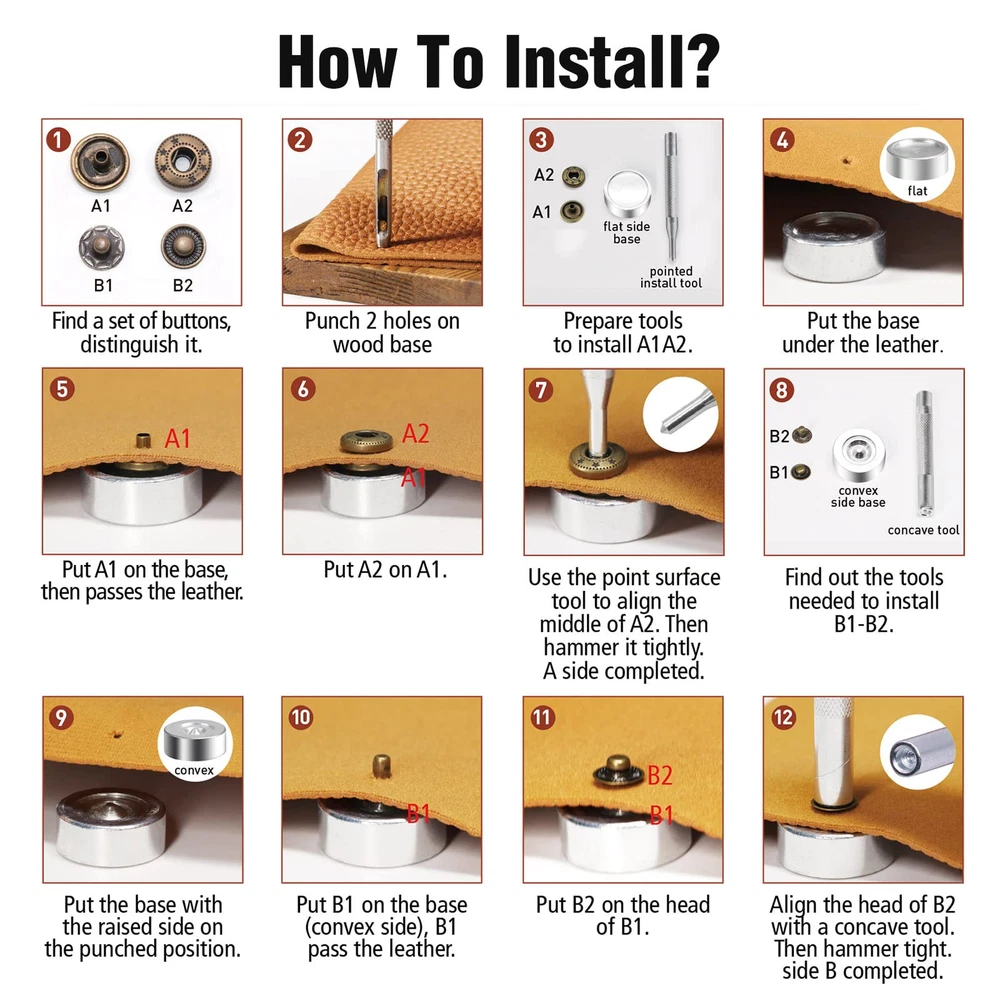 How To Install?

1
A1 A2
B1 B2
Find a set of buttons, distinguish it.

2
Punch 2 holes on wood base

3
A2
A1
flat side base
pointed install tool
Prepare tools to install A1A2.

4
flat
Put the base under the leather.

5
A1
Put A1 on the base, then passes the leather.

6
A2
A1
Put A2 on A1.

7
Use the point surface tool to align the middle of A2. Then hammer it tightly. A side completed.

8
B2
B1
convex side base
concave tool
Find out the tools needed to install B1-B2.

9
convex
Put the base with the raised side on the punched position.

10
B1
Put B1 on the base (convex side), B1 pass the leather.

11
B2
B1
Put B2 on the head of B1.

12
Align the head of B2 with a concave tool. Then hammer tight. side B completed.