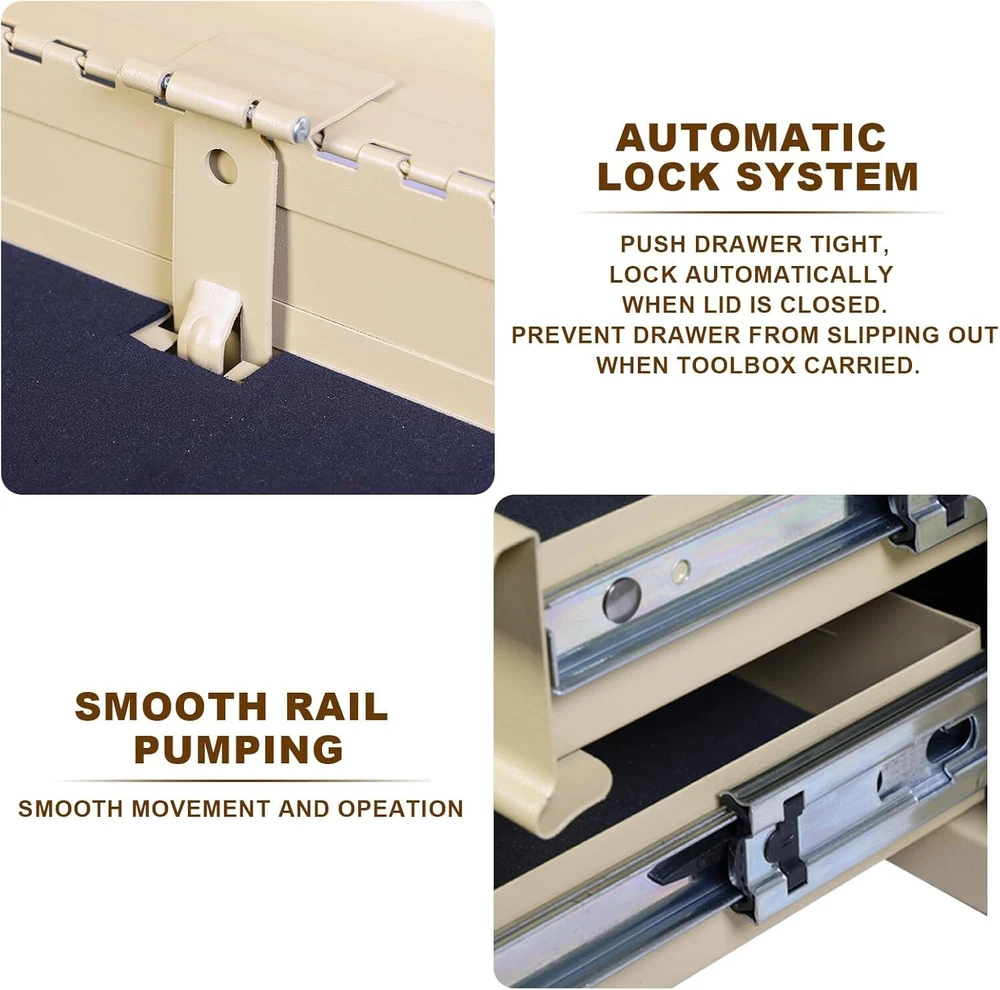 AUTOMATIC LOCK SYSTEM

PUSH DRAWER TIGHT, LOCK AUTOMATICALLY WHEN LID IS CLOSED. PREVENT DRAWER FROM SLIPPING OUT WHEN TOOLBOX CARRIED.

SMOOTH RAIL PUMPING

SMOOTH MOVEMENT AND OPEATION