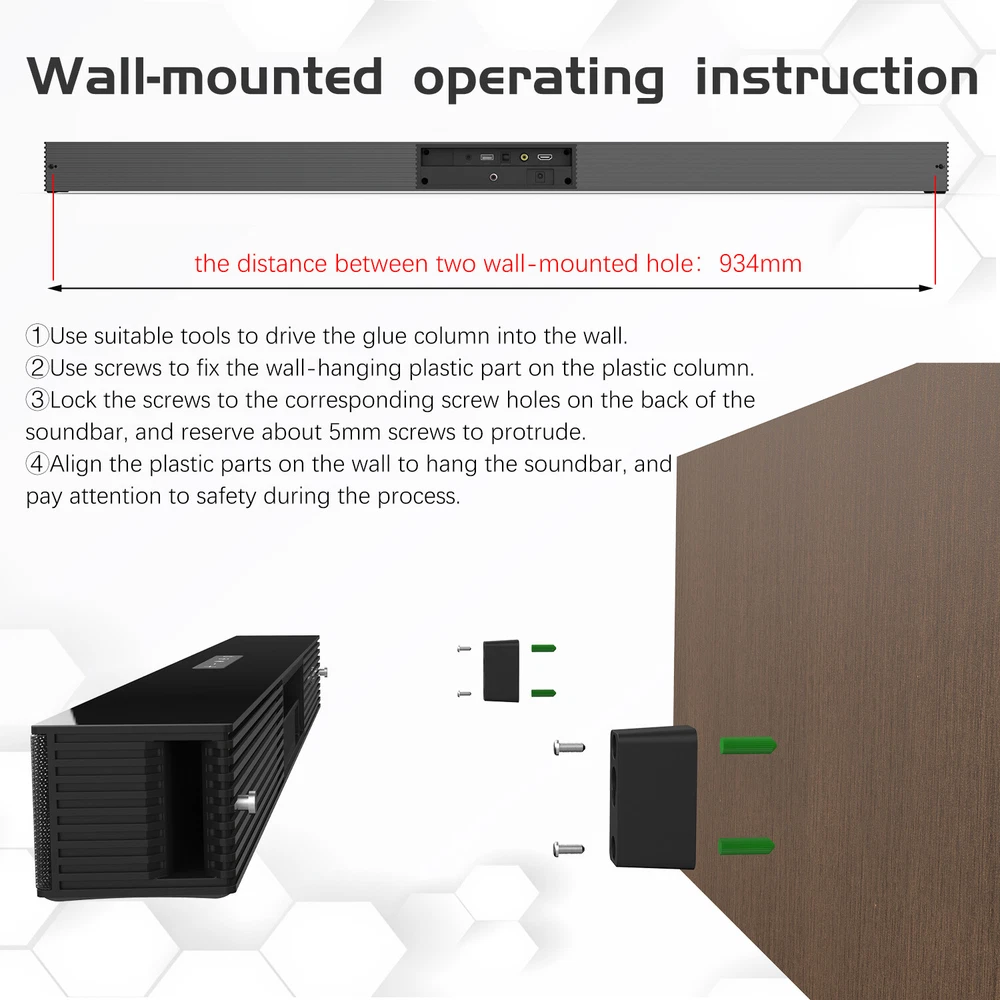 Wall-mounted operating instruction

the distance between two wall-mounted hole：934mm

①Use suitable tools to drive the glue column into the wall.
②Use screws to fix the wall-hanging plastic part on the plastic column.
③Lock the screws to the corresponding screw holes on the back of the soundbar, and reserve about 5mm screws to protrude.
④Align the plastic parts on the wall to hang the soundbar, and pay attention to safety during the process.