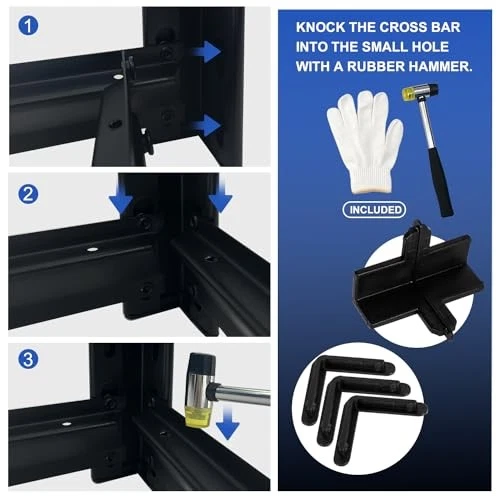 1

2

3

KNOCK THE CROSS BAR INTO THE SMALL HOLE WITH A RUBBER HAMMER.

INCLUDED