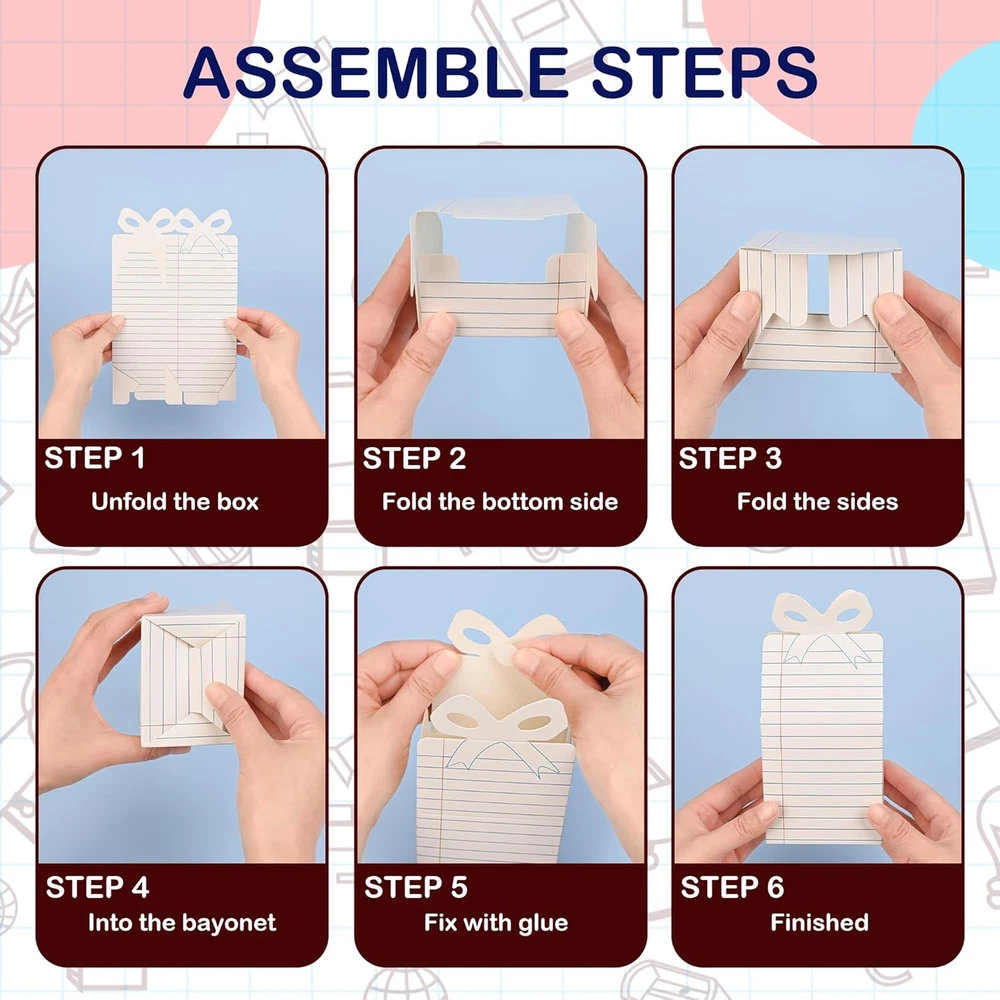 ASSEMBLE STEPS

STEP 1
Unfold the box

STEP 2
Fold the bottom side

STEP 3
Fold the sides

STEP 4
Into the bayonet

STEP 5
Fix with glue

STEP 6
Finished