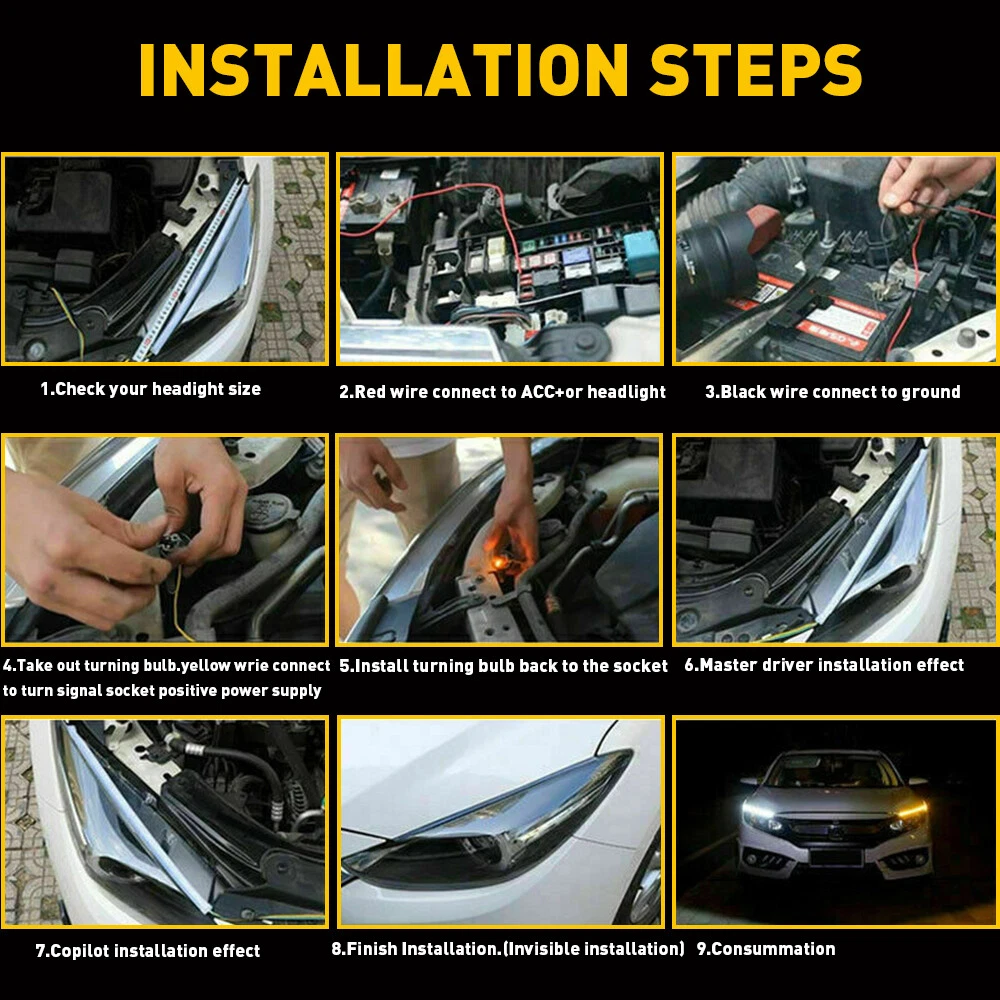 INSTALLATION STEPS

1.Check your headight size

2.Red wire connect to ACC+or headlight

3.Black wire connect to ground

4.Take out turning bulb.yellow wrie connect to turn signal socket positive power supply

5.Install turning bulb back to the socket

6.Master driver installation effect

7.Copilot installation effect

8.Finish Installation.(Invisible installation)

9.Consummation