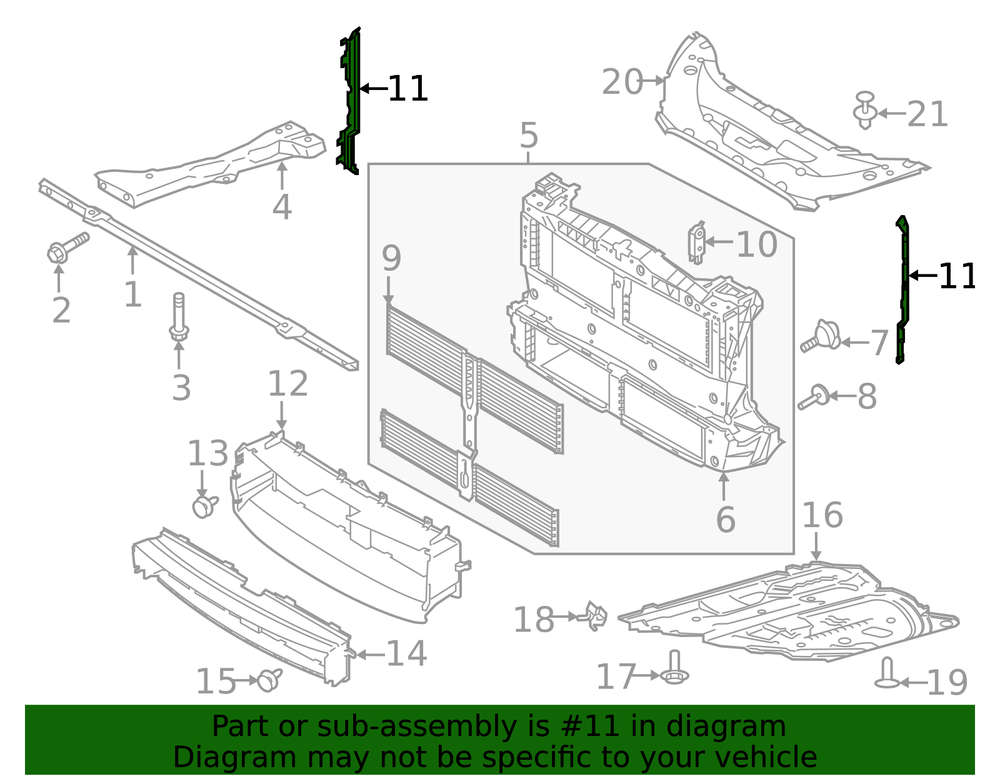 11
20
21
5
4
10
11
9
2
1
7
3
8
12
13
6
16
18
14
15
17
19

Part or sub-assembly is #11 in diagram
Diagram may not be specific to your vehicle