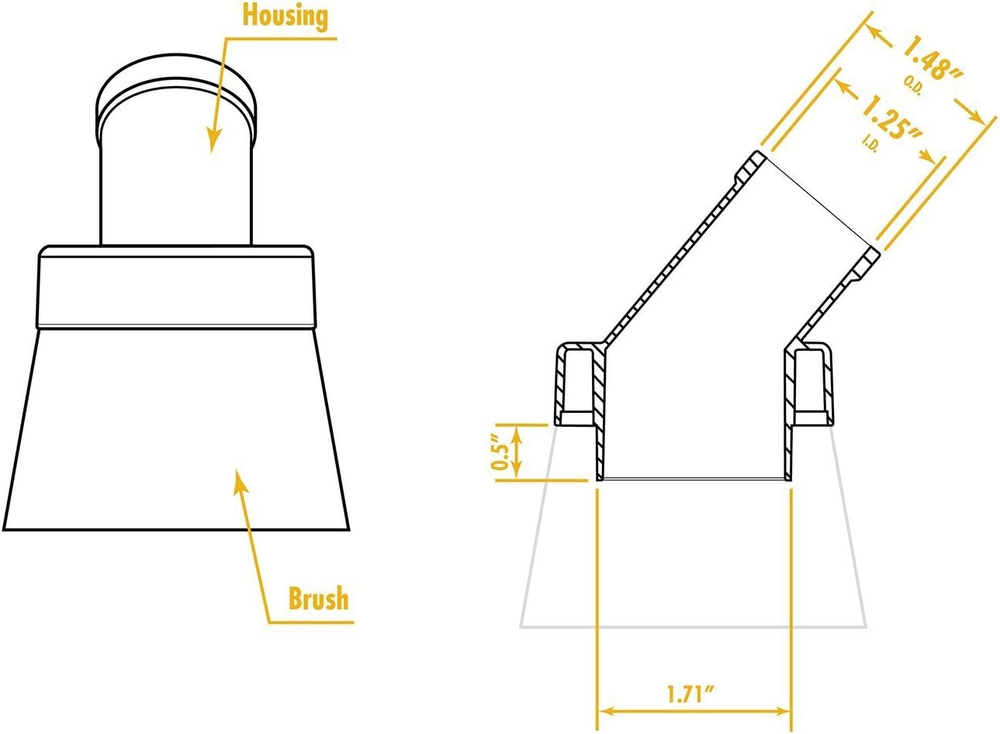 Housing

Brush

1.48"
O.D.

1.25"
I.D.

0.5"

1.71"