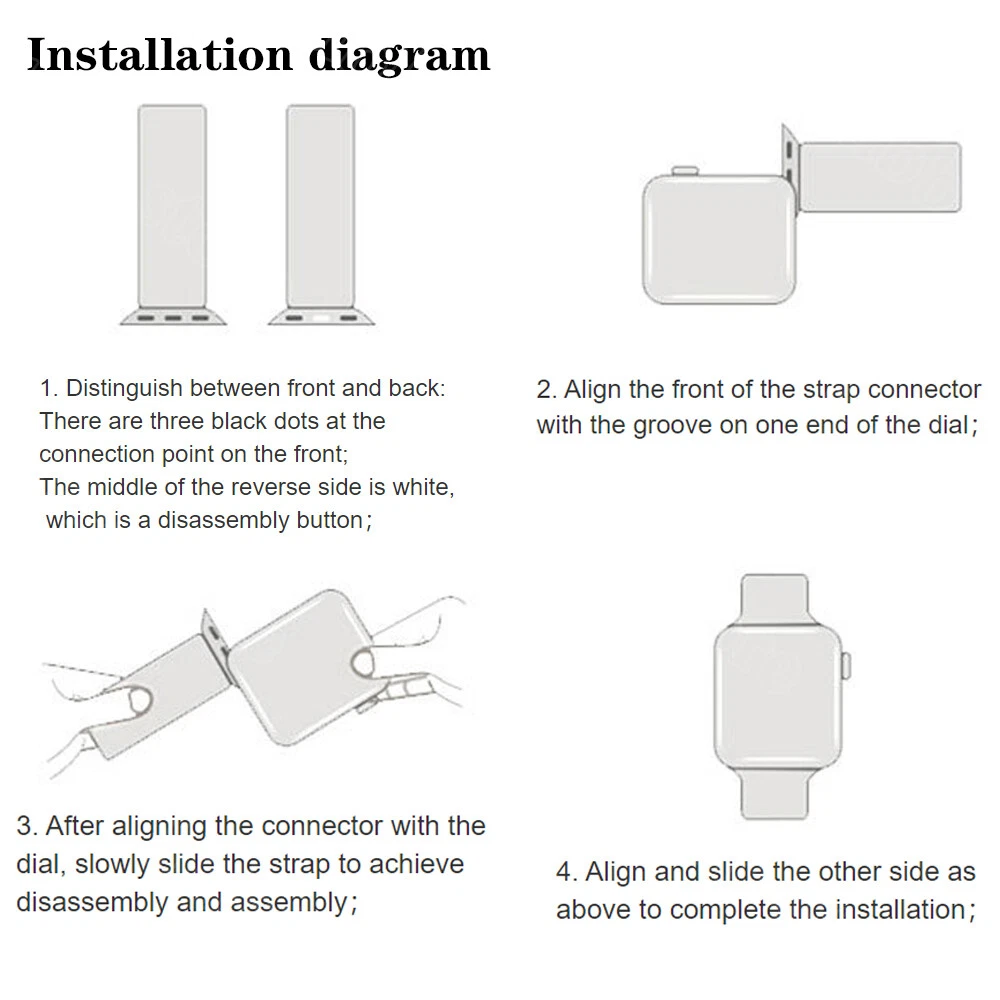 Installation diagram

1. Distinguish between front and back:
There are three black dots at the connection point on the front;
The middle of the reverse side is white, which is a disassembly button;

2. Align the front of the strap connector with the groove on one end of the dial;

3. After aligning the connector with the dial, slowly slide the strap to achieve disassembly and assembly;

4. Align and slide the other side as above to complete the installation;