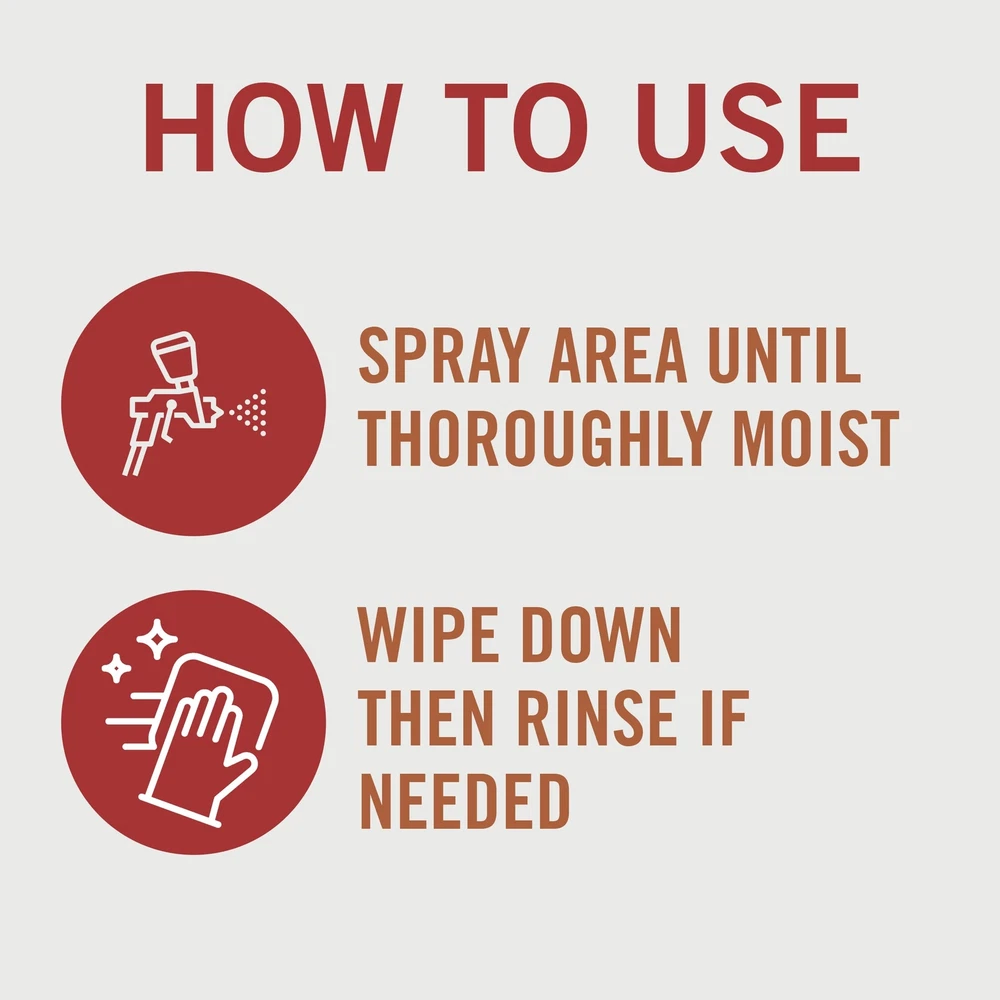 HOW TO USE

SPRAY AREA UNTIL THOROUGHLY MOIST

WIPE DOWN THEN RINSE IF NEEDED