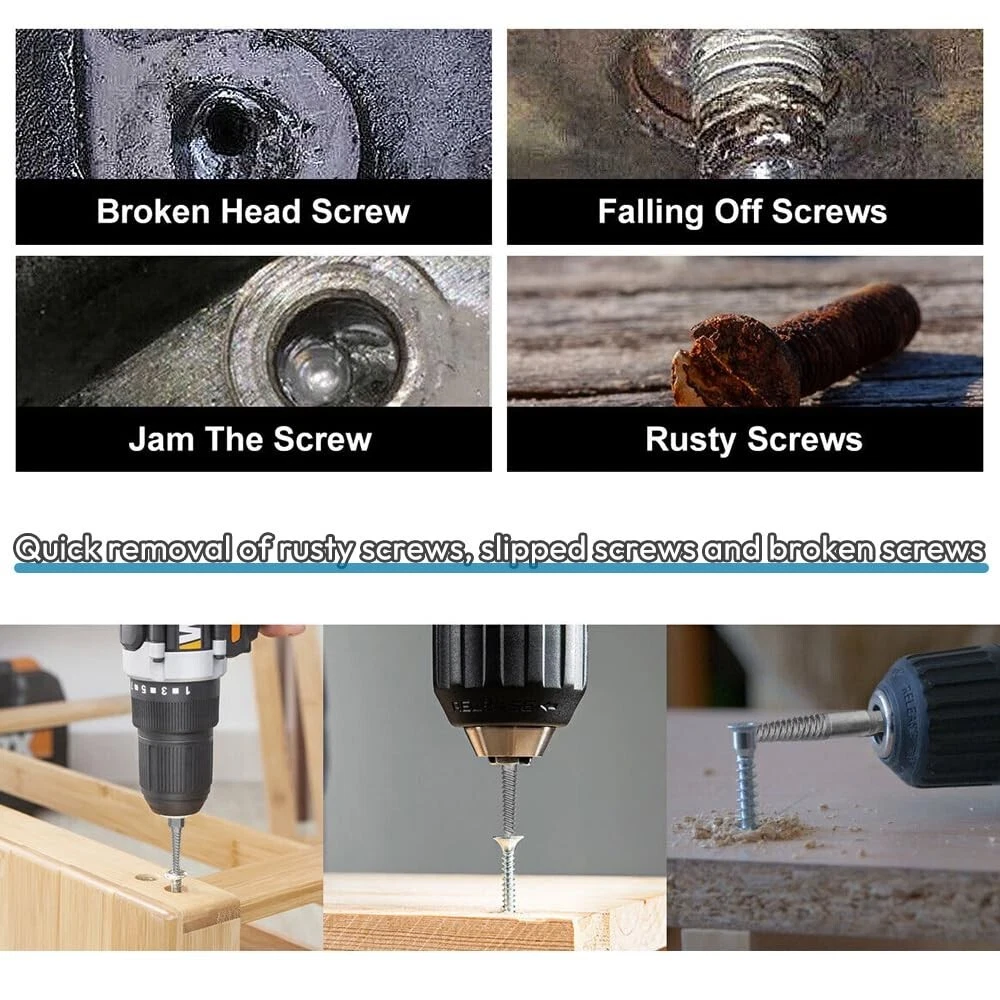 Broken Head Screw

Falling Off Screws

Jam The Screw

Rusty Screws

Quick removal of rusty screws, slipped screws and broken screws