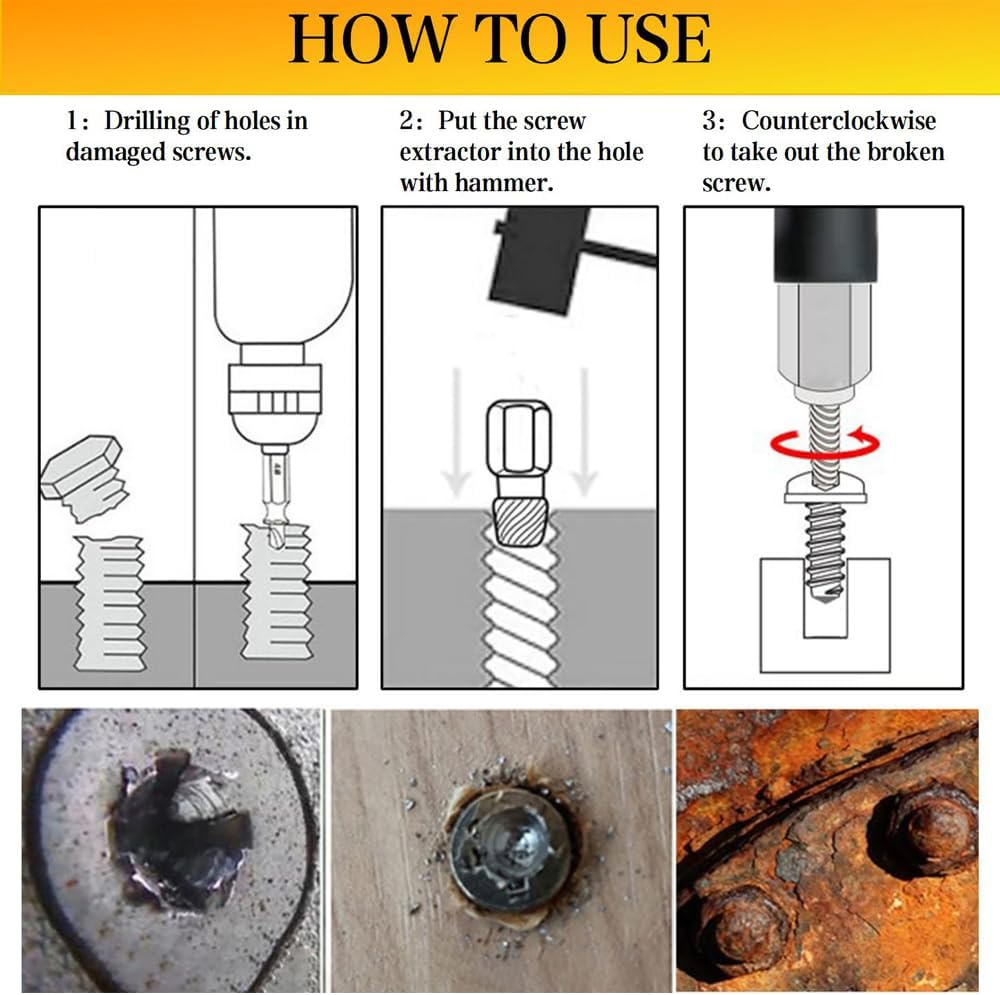 HOW TO USE

1: Drilling of holes in damaged screws.

2: Put the screw extractor into the hole with hammer.

3: Counterclockwise to take out the broken screw.