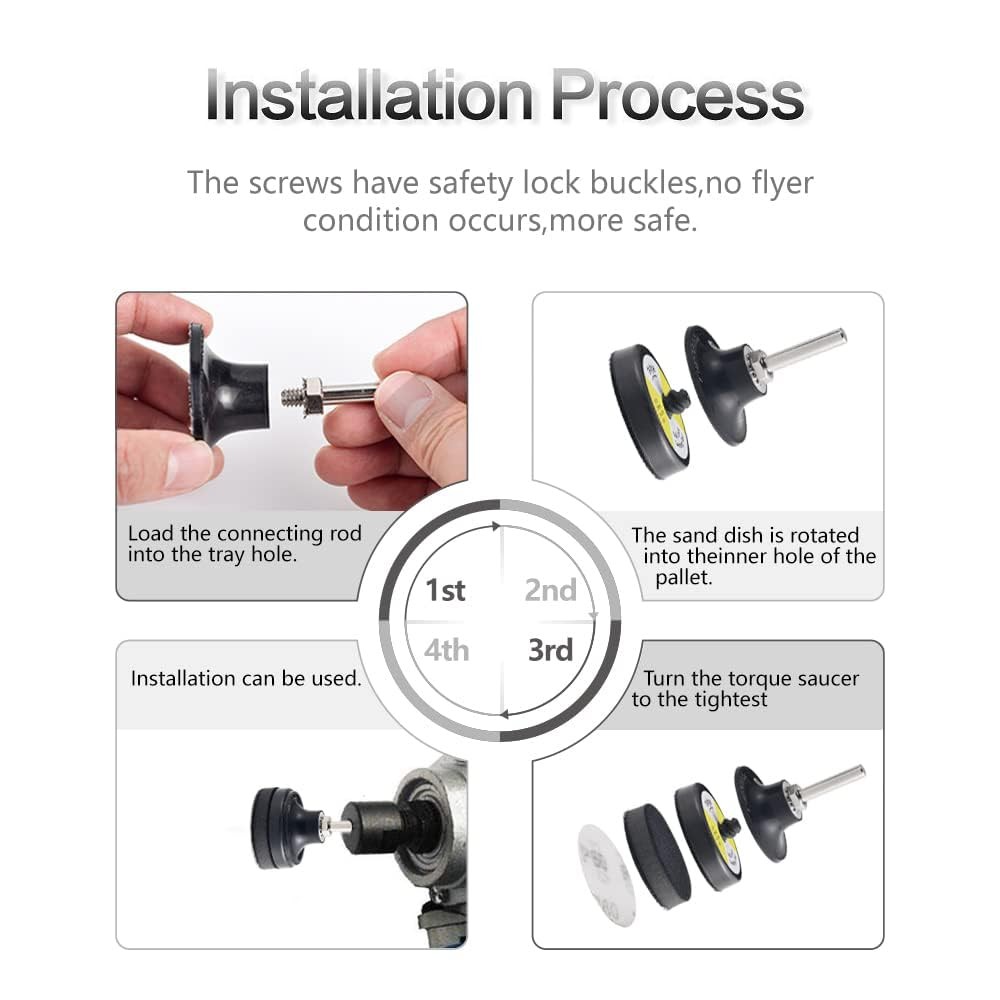 Installation Process

The screws have safety lock buckles,no flyer condition occurs,more safe.

Load the connecting rod into the tray hole.

The sand dish is rotated into theinner hole of the pallet.

1st

2nd

4th

3rd

Installation can be used.

Turn the torque saucer to the tightest