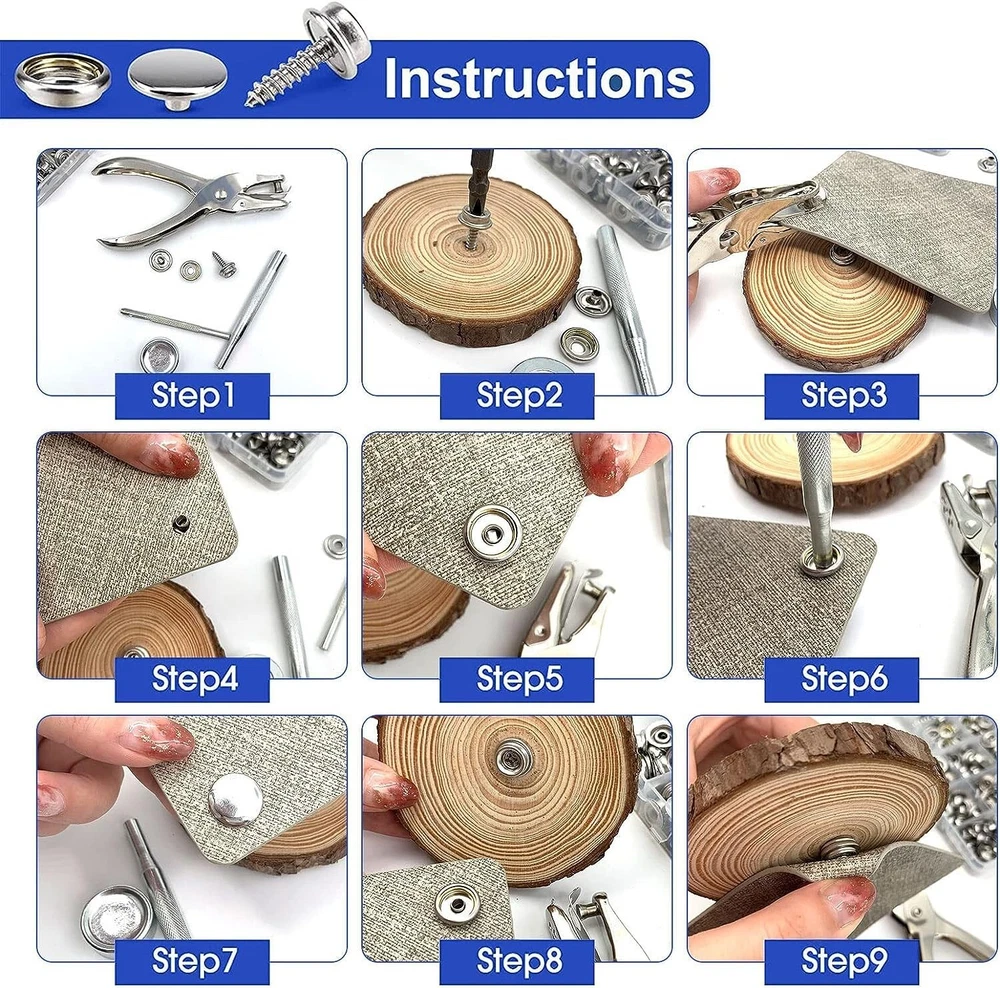 Instructions

Step1

Step2

Step3

Step4

Step5

Step6

Step7

Step8

Step9