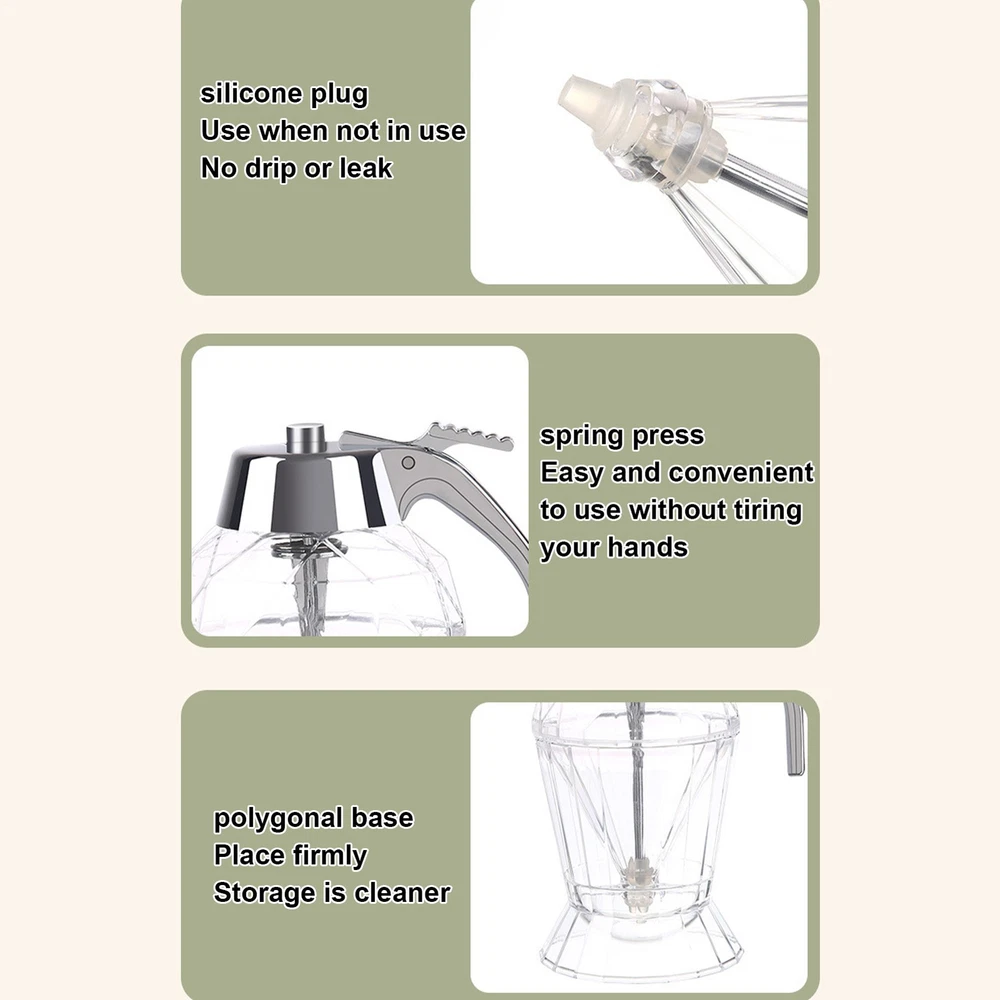 silicone plug
Use when not in use
No drip or leak

spring press
Easy and convenient to use without tiring your hands

polygonal base
Place firmly
Storage is cleaner