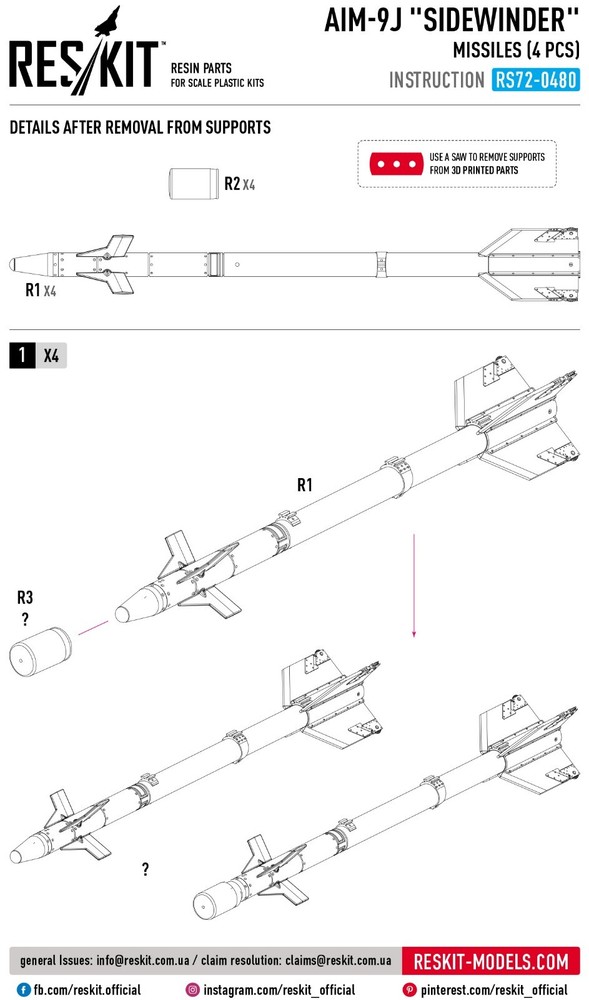 RES/KIT™
RESIN PARTS
FOR SCALE PLASTIC KITS

AIM-9J "SIDEWINDER"
MISSILES (4 PCS)
INSTRUCTION RS72-0480

DETAILS AFTER REMOVAL FROM SUPPORTS

USE A SAW TO REMOVE SUPPORTS FROM 3D PRINTED PARTS

R2 X4

R1 X4

1 X4

R1

R3
?

?

general Issues: info@reskit.com.ua / claim resolution: claims@reskit.com.ua
RESKIT-MODELS.COM

fb.com/reskit.official
instagram.com/reskit_official
pinterest.com/reskit_official