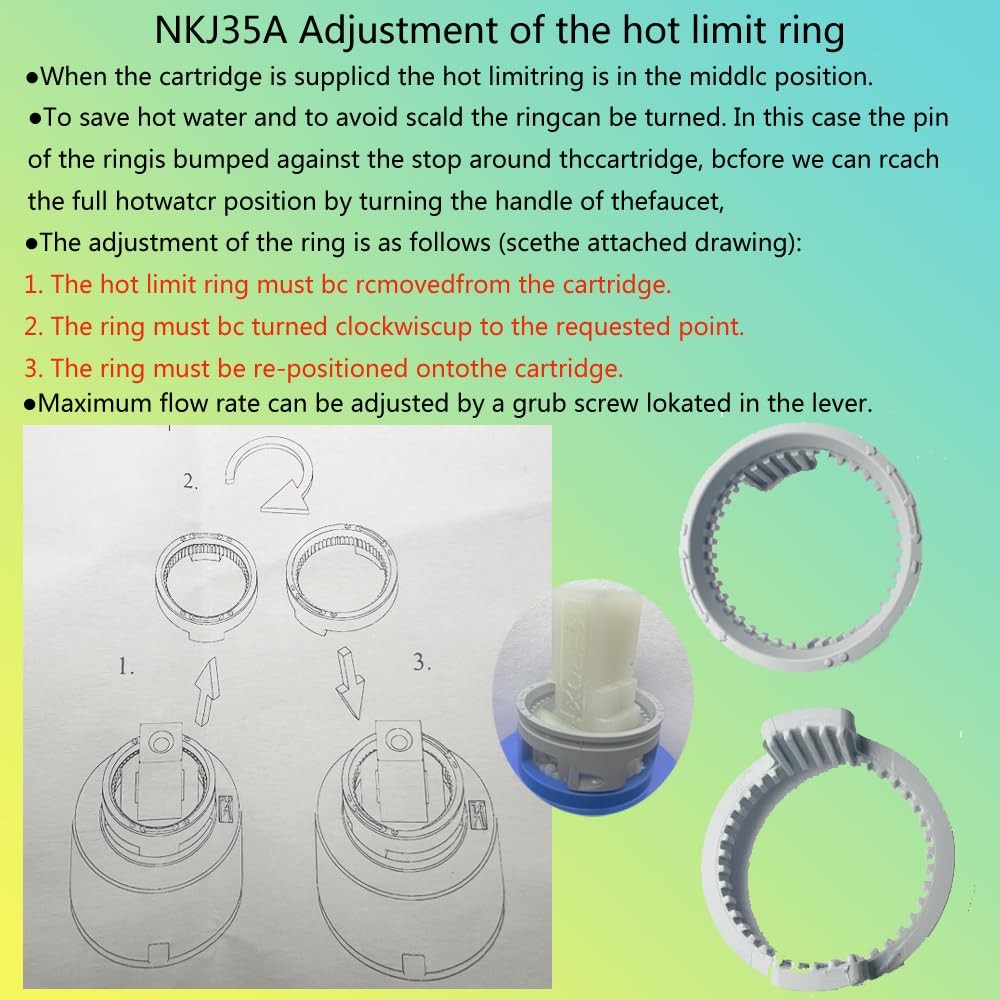 NKJ35A Adjustment of the hot limit ring

●When the cartridge is supplicd the hot limitring is in the middlc position.

●To save hot water and to avoid scald the ringcan be turned. In this case the pin of the ringis bumped against the stop around thccartridge, bcfore we can rcach the full hotwatcr position by turning the handle of thefaucet,

●The adjustment of the ring is as follows (scethe attached drawing):

1. The hot limit ring must bc rcmovedfrom the cartridge.

2. The ring must bc turned clockwiscup to the requested point.

3. The ring must be re-positioned ontothe cartridge.

●Maximum flow rate can be adjusted by a grub screw lokated in the lever.

2.

1.

3.