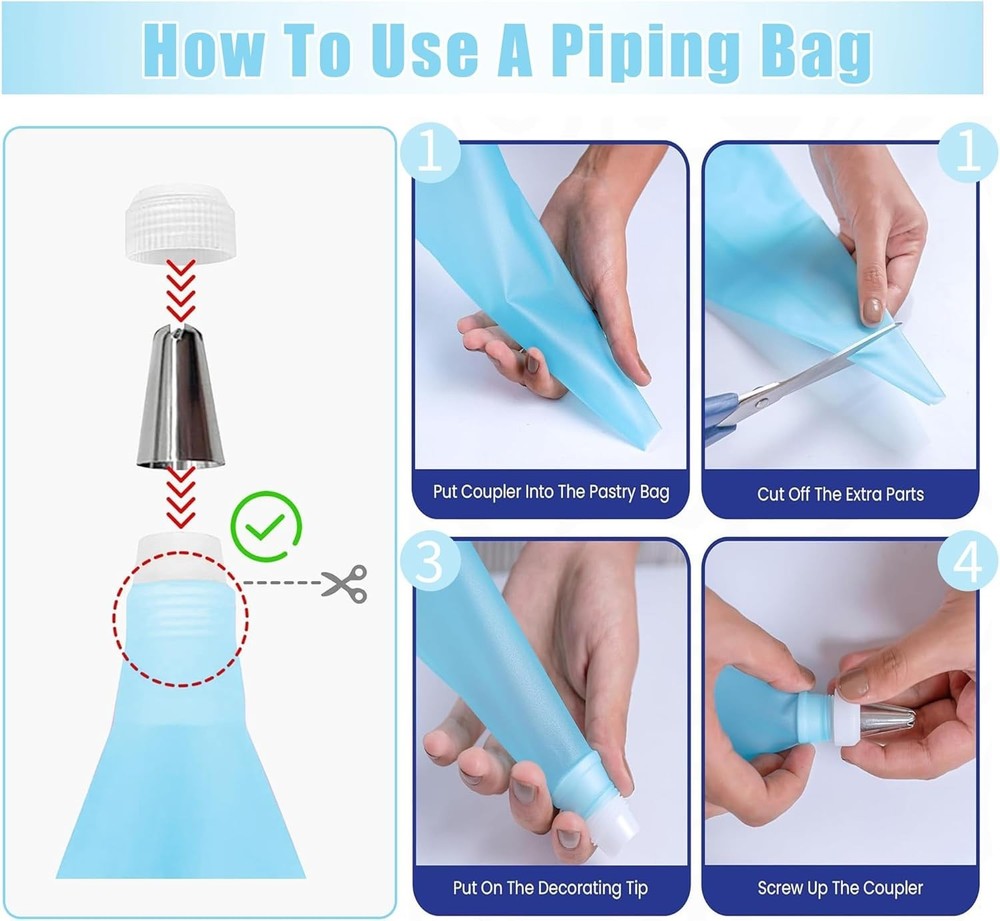 How To Use A Piping Bag

1

Put Coupler Into The Pastry Bag

1

Cut Off The Extra Parts

3

Put On The Decorating Tip

4

Screw Up The Coupler