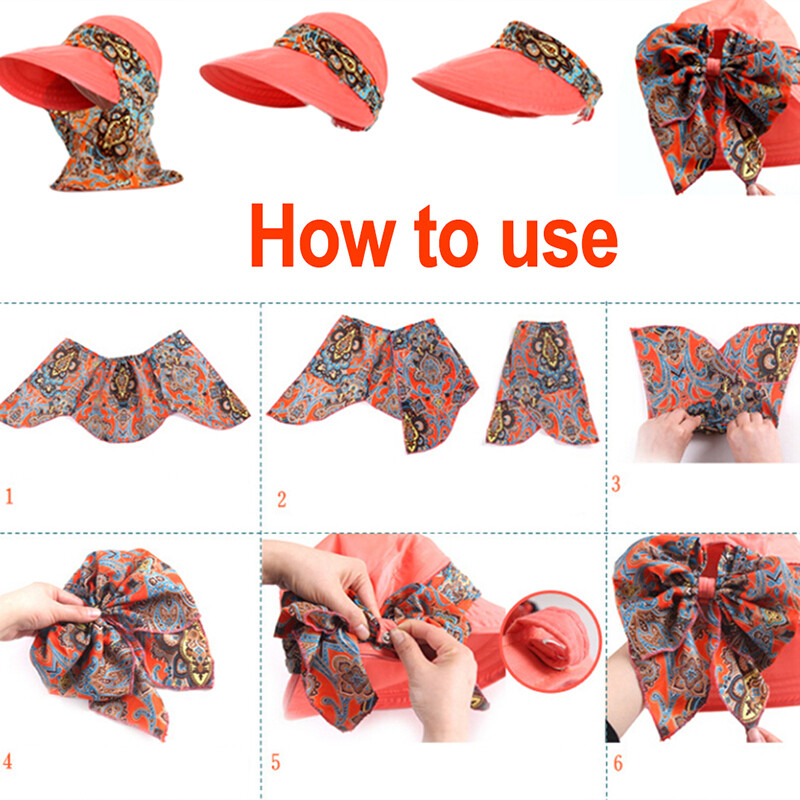 How to use

1

2

3

4

5

6