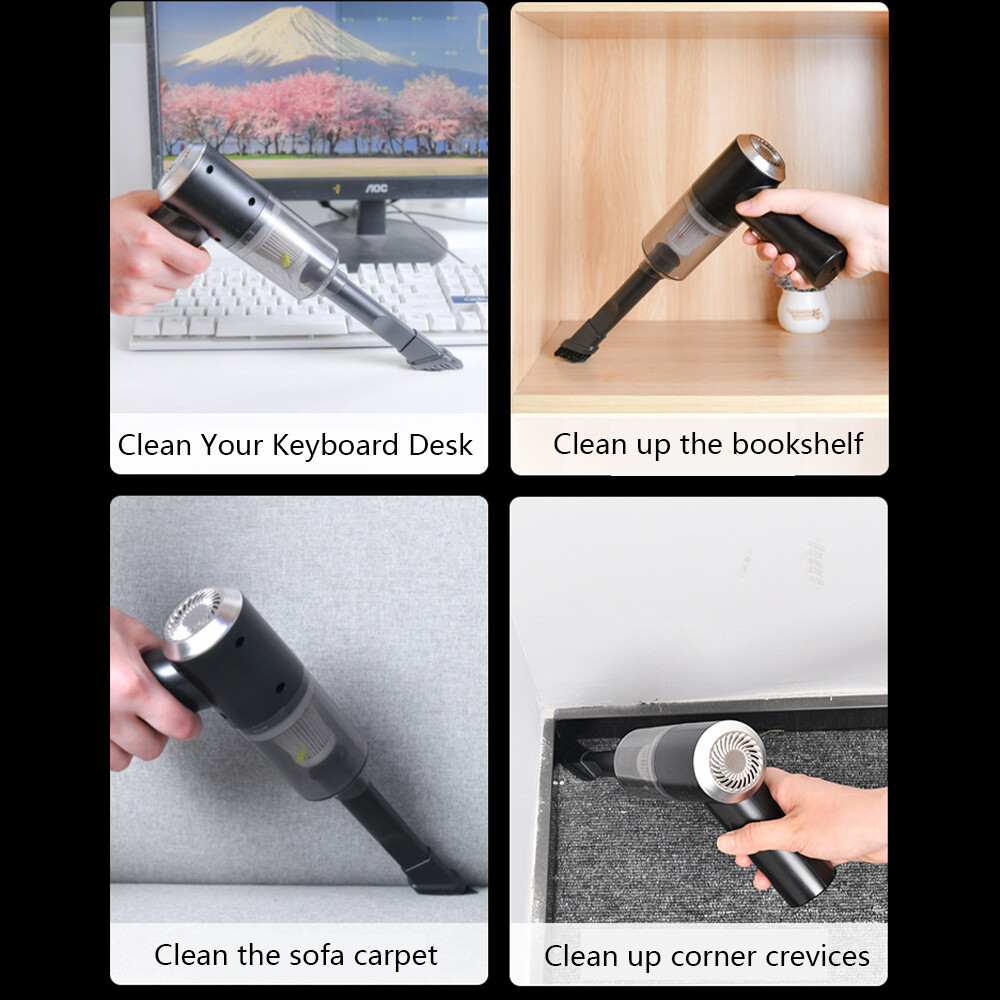 AOC

Clean Your Keyboard Desk

Clean up the bookshelf

Clean the sofa carpet

Clean up corner crevices