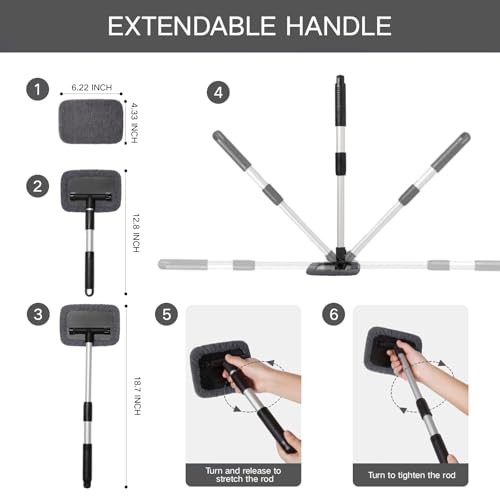 EXTENDABLE HANDLE

1
6.22 INCH
4.33 INCH

2
12.8 INCH

3
18.7 INCH

4

5
Turn and release to stretch the rod

6
Turn to tighten the rod