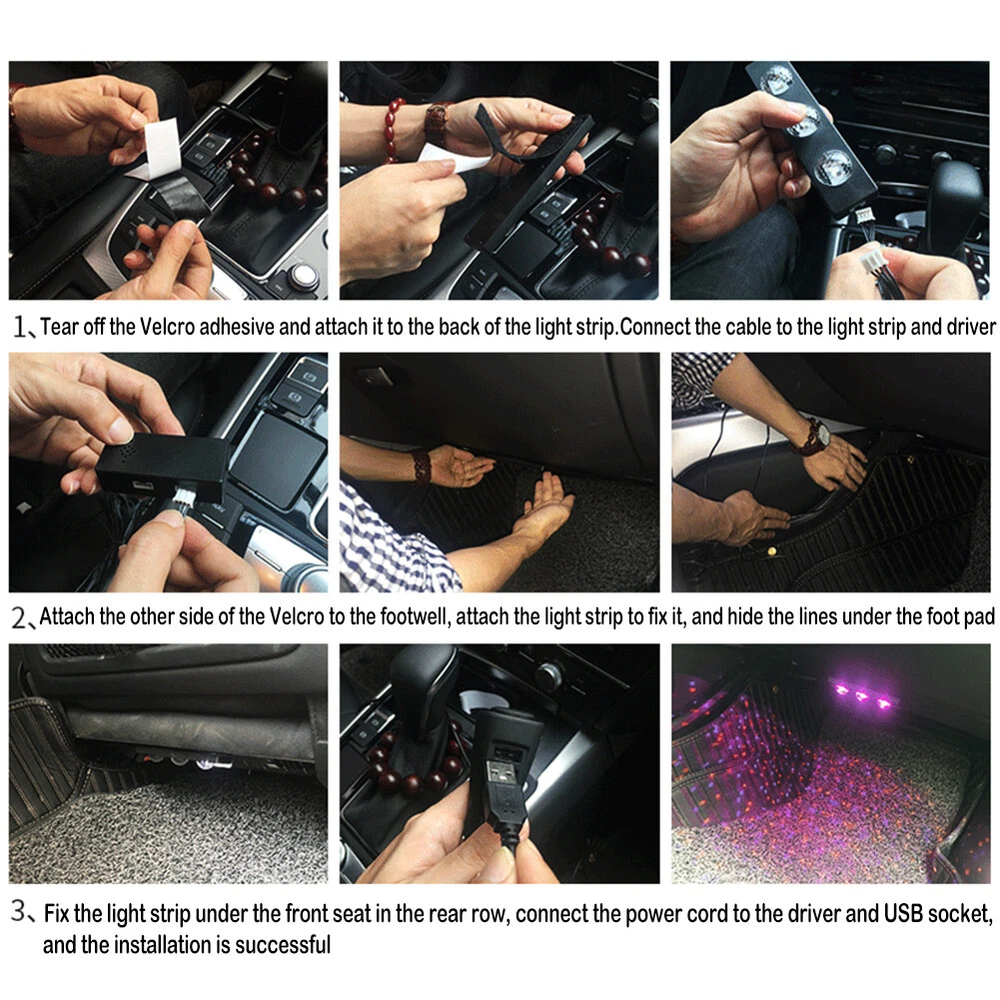 1、Tear off the Velcro adhesive and attach it to the back of the light strip.Connect the cable to the light strip and driver

2、Attach the other side of the Velcro to the footwell, attach the light strip to fix it, and hide the lines under the foot pad

3、Fix the light strip under the front seat in the rear row, connect the power cord to the driver and USB socket, and the installation is successful