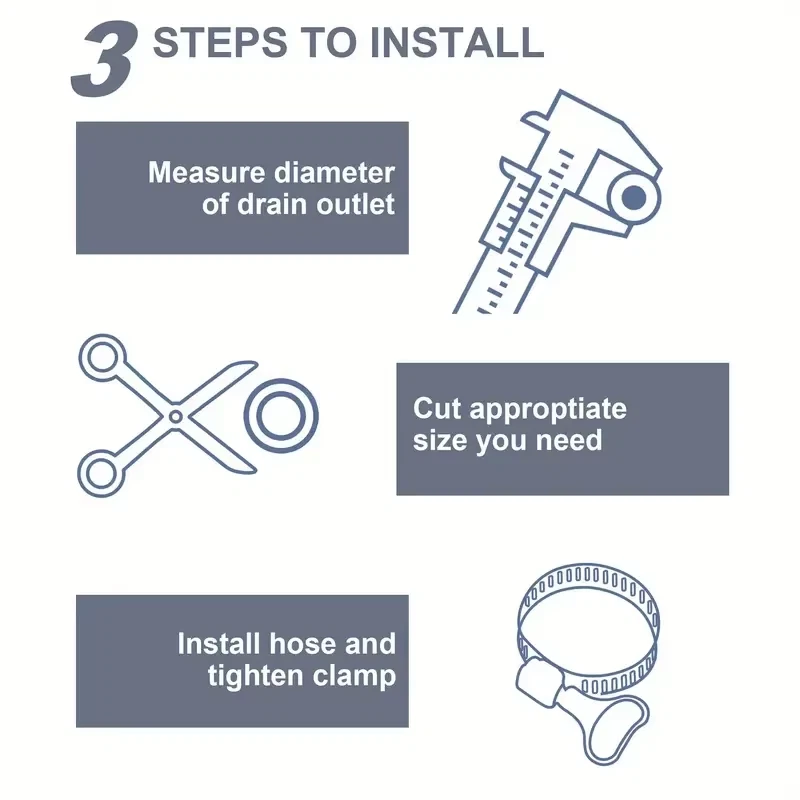 3 STEPS TO INSTALL

Measure diameter of drain outlet

Cut approptiate size you need

Install hose and tighten clamp