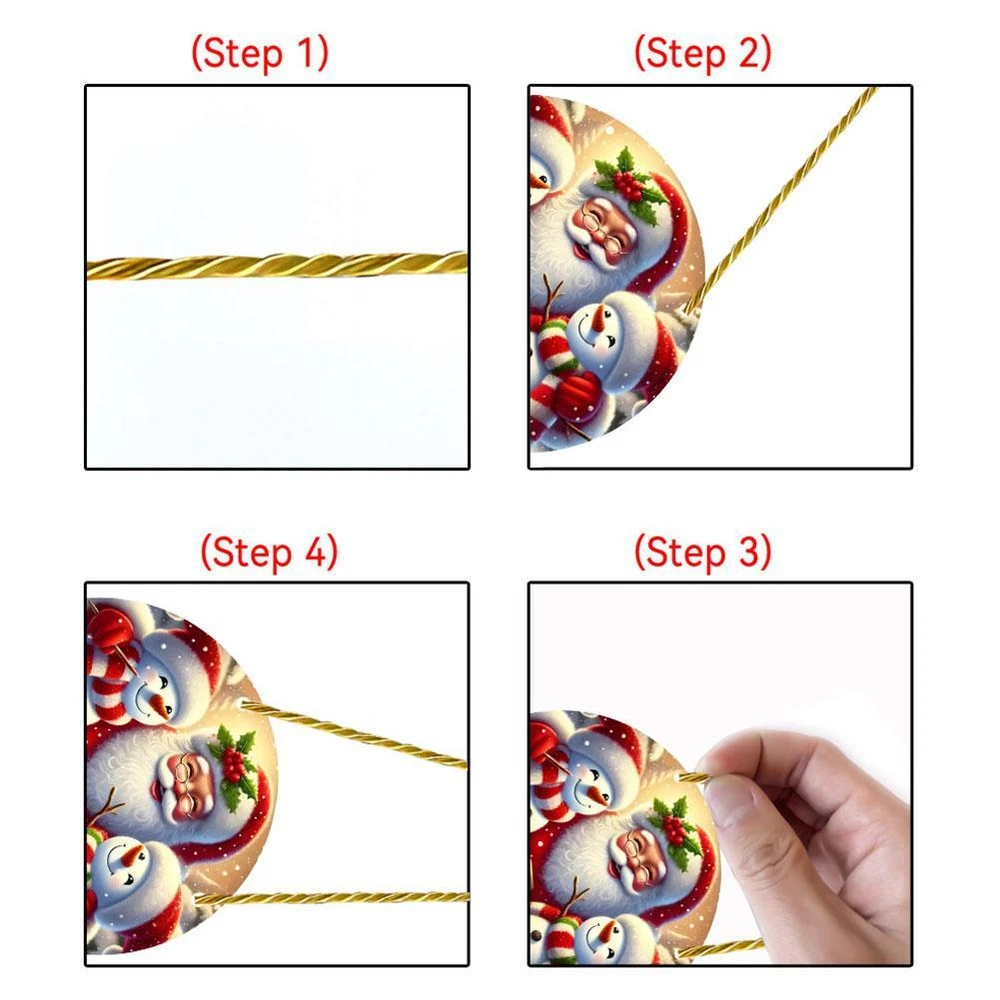 (Step 1)

(Step 2)

(Step 4)

(Step 3)