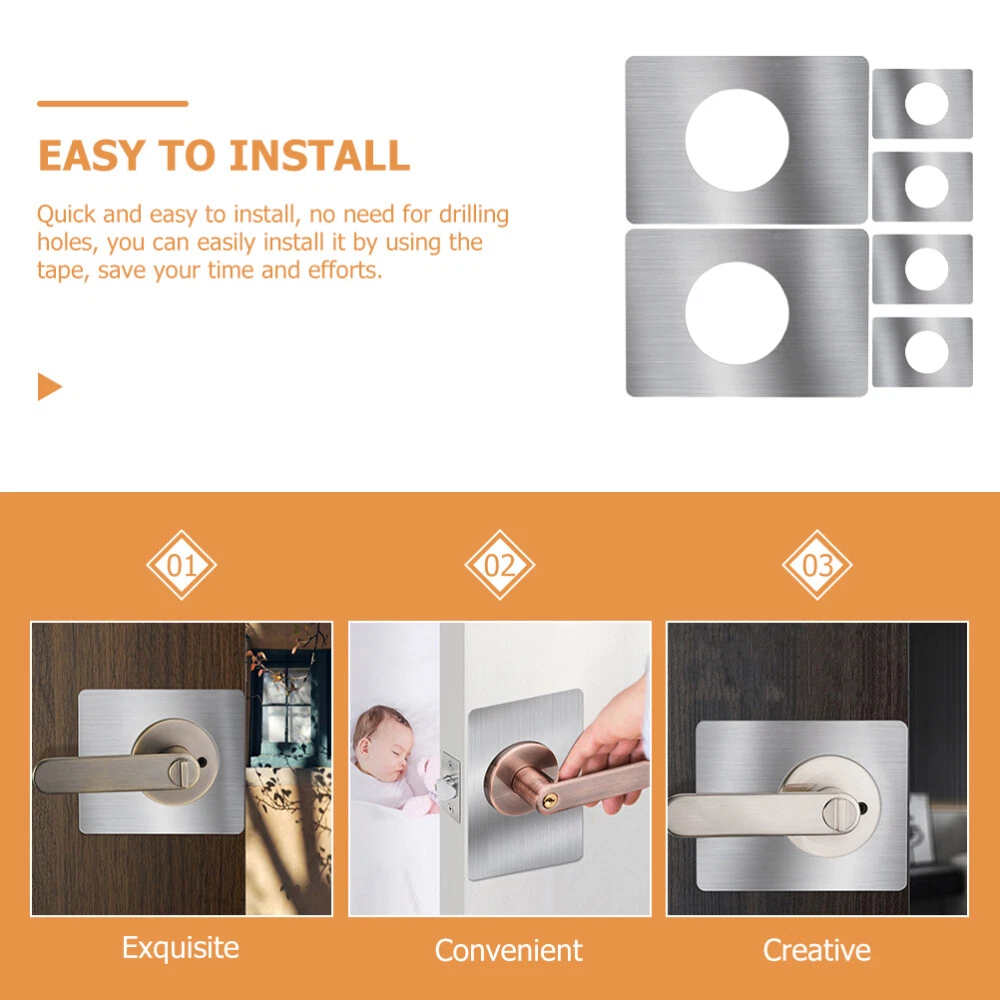 EASY TO INSTALL

Quick and easy to install, no need for drilling holes, you can easily install it by using the tape, save your time and efforts.

01

02

03

Exquisite

Convenient

Creative