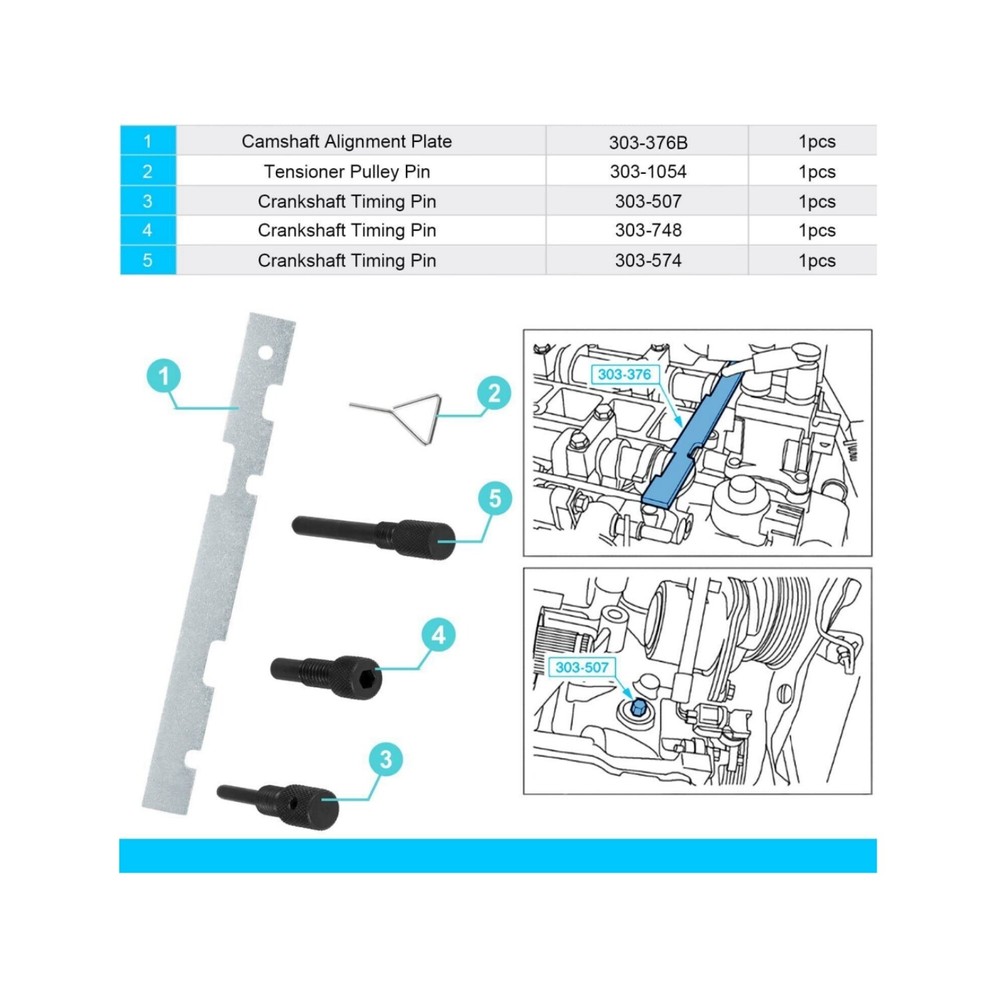 | 1 | Camshaft Alignment Plate | 303-376B | 1pcs |
|---|---|---|---|
| 2 | Tensioner Pulley Pin | 303-1054 | 1pcs |
| 3 | Crankshaft Timing Pin | 303-507 | 1pcs |
| 4 | Crankshaft Timing Pin | 303-748 | 1pcs |
| 5 | Crankshaft Timing Pin | 303-574 | 1pcs |

1

2

5

4

3

303-376

303-507