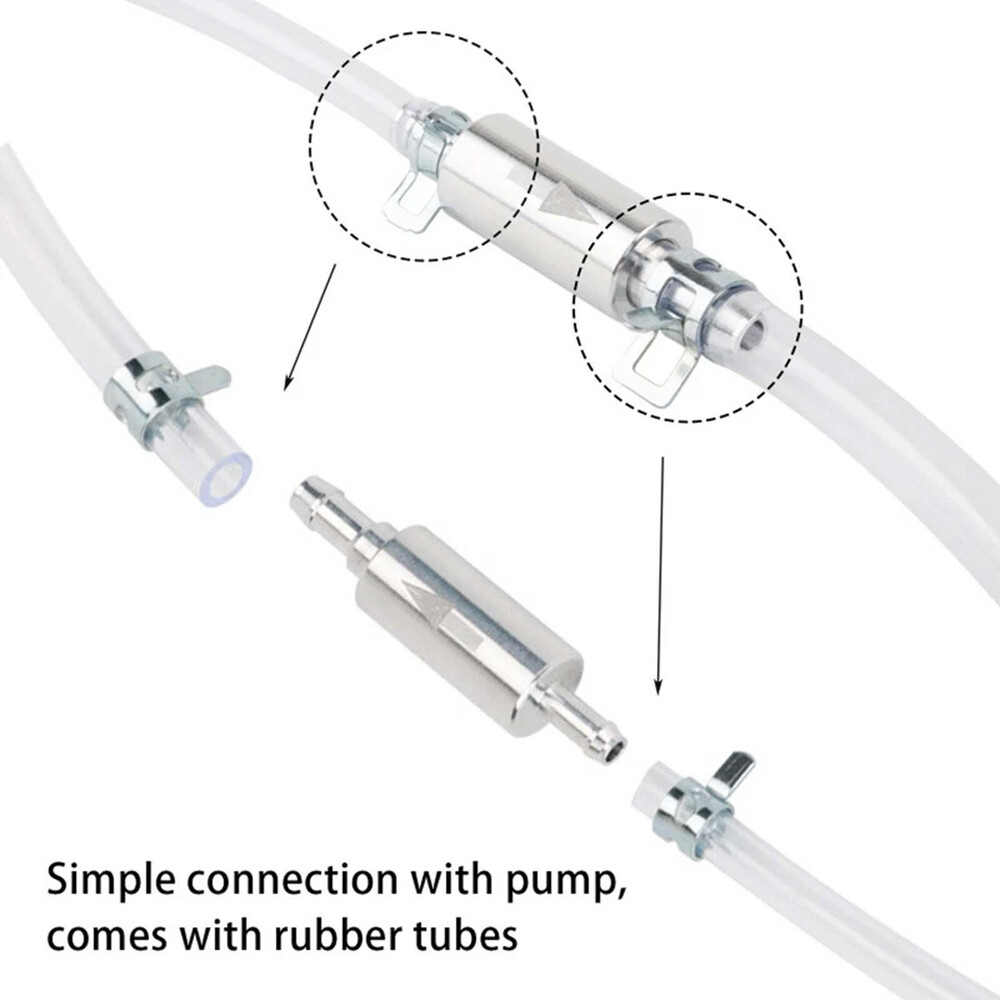 Simple connection with pump,
comes with rubber tubes