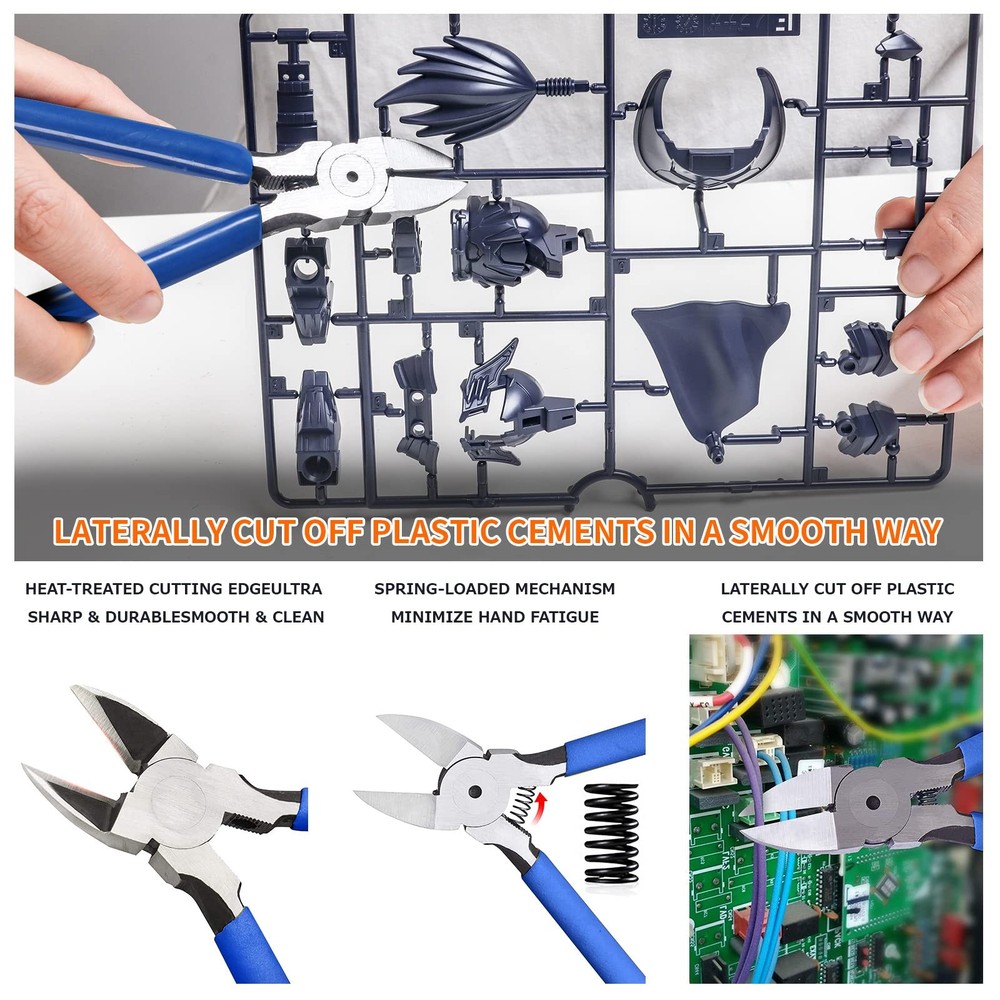 LATERALLY CUT OFF PLASTIC CEMENTS IN A SMOOTH WAY

HEAT-TREATED CUTTING EDGEULTRA SHARP & DURABLESMOOTH & CLEAN

SPRING-LOADED MECHANISM MINIMIZE HAND FATIGUE

LATERALLY CUT OFF PLASTIC CEMENTS IN A SMOOTH WAY