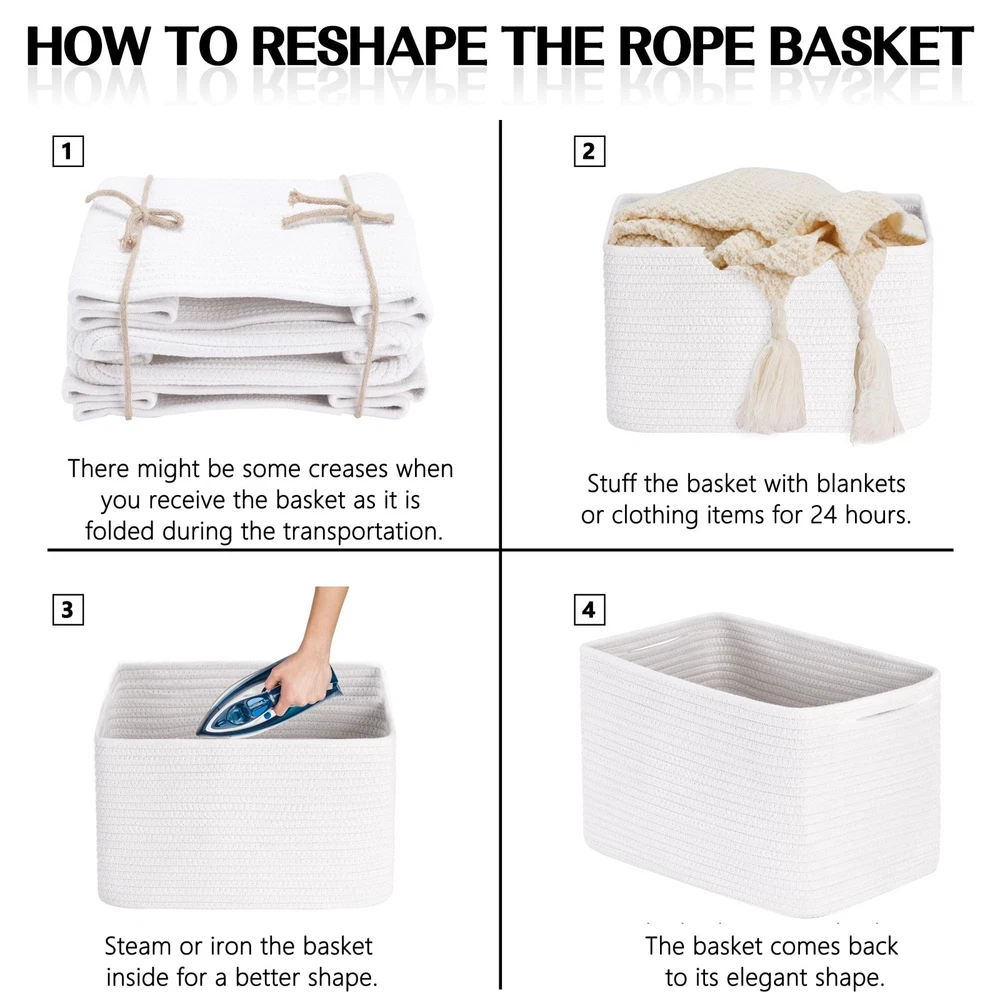 HOW TO RESHAPE THE ROPE BASKET

1

There might be some creases when you receive the basket as it is folded during the transportation.

2

Stuff the basket with blankets or clothing items for 24 hours.

3

Steam or iron the basket inside for a better shape.

4

The basket comes back to its elegant shape.