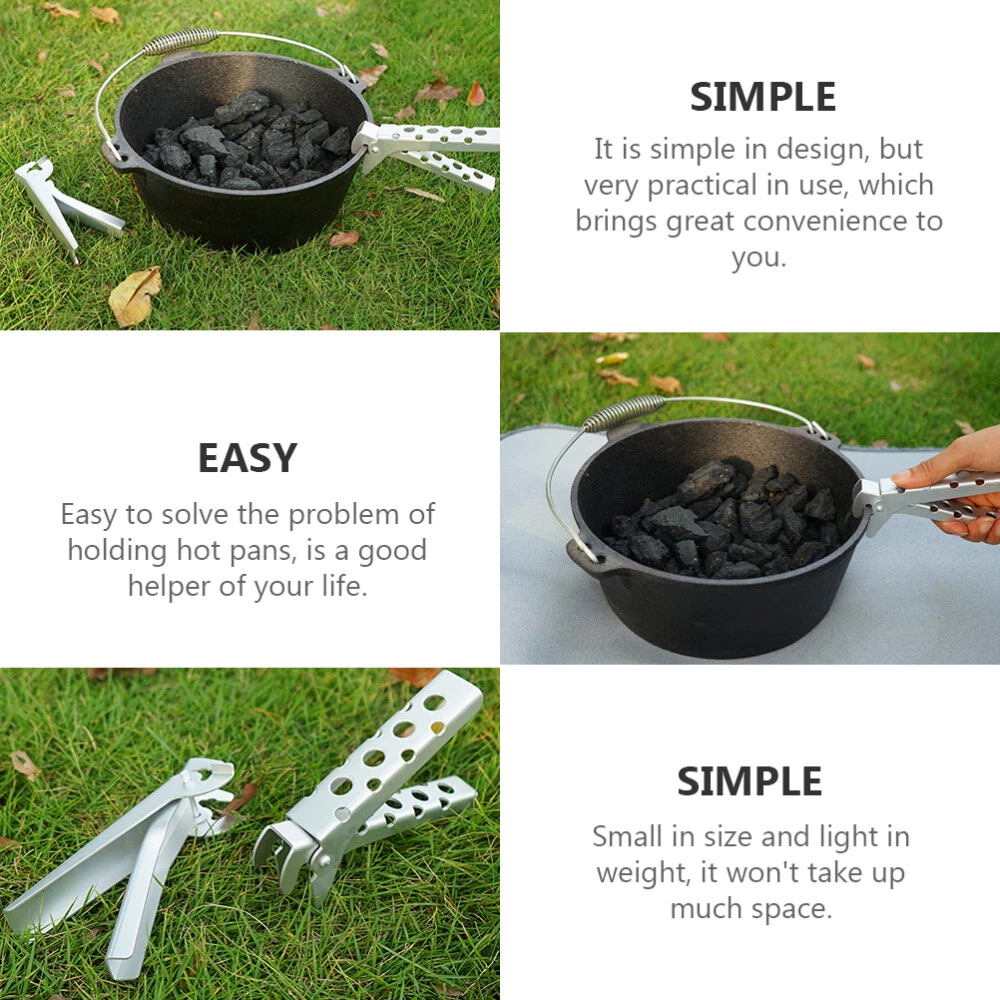 SIMPLE

It is simple in design, but very practical in use, which brings great convenience to you.

EASY

Easy to solve the problem of holding hot pans, is a good helper of your life.

SIMPLE

Small in size and light in weight, it won't take up much space.