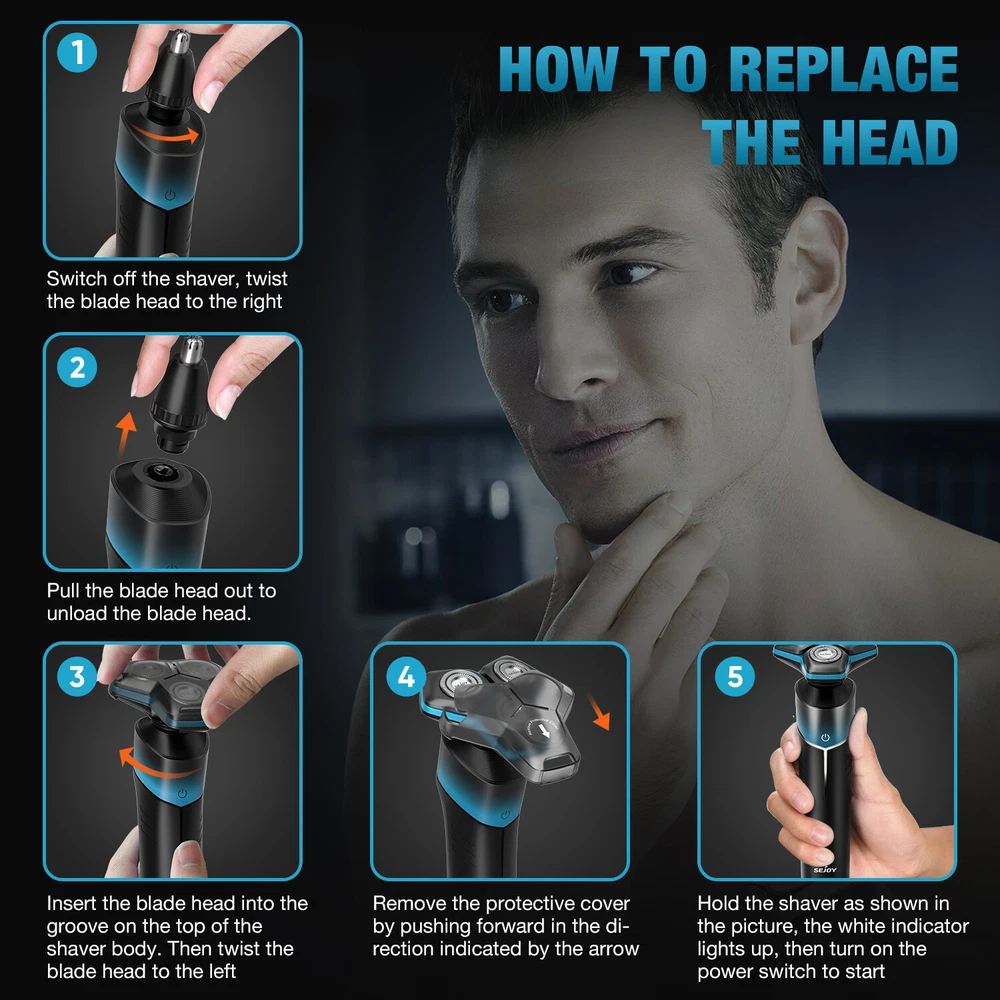 HOW TO REPLACE THE HEAD

1

Switch off the shaver, twist the blade head to the right

2

Pull the blade head out to unload the blade head.

3

Insert the blade head into the groove on the top of the shaver body. Then twist the blade head to the left

4

Remove the protective cover by pushing forward in the direction indicated by the arrow

5

SEJOY

Hold the shaver as shown in the picture, the white indicator lights up, then turn on the power switch to start