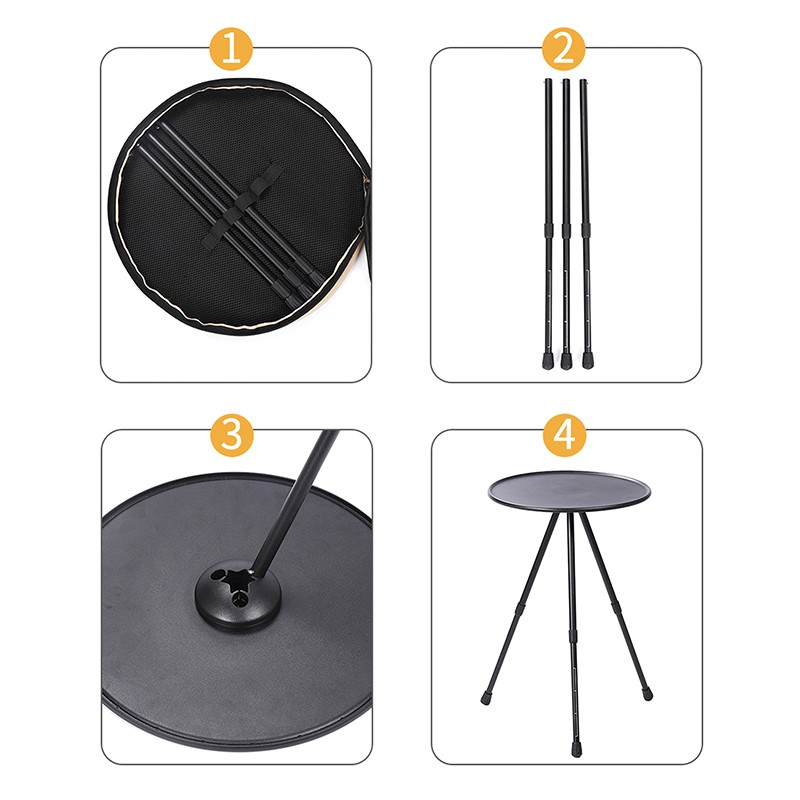 1

2

3

4