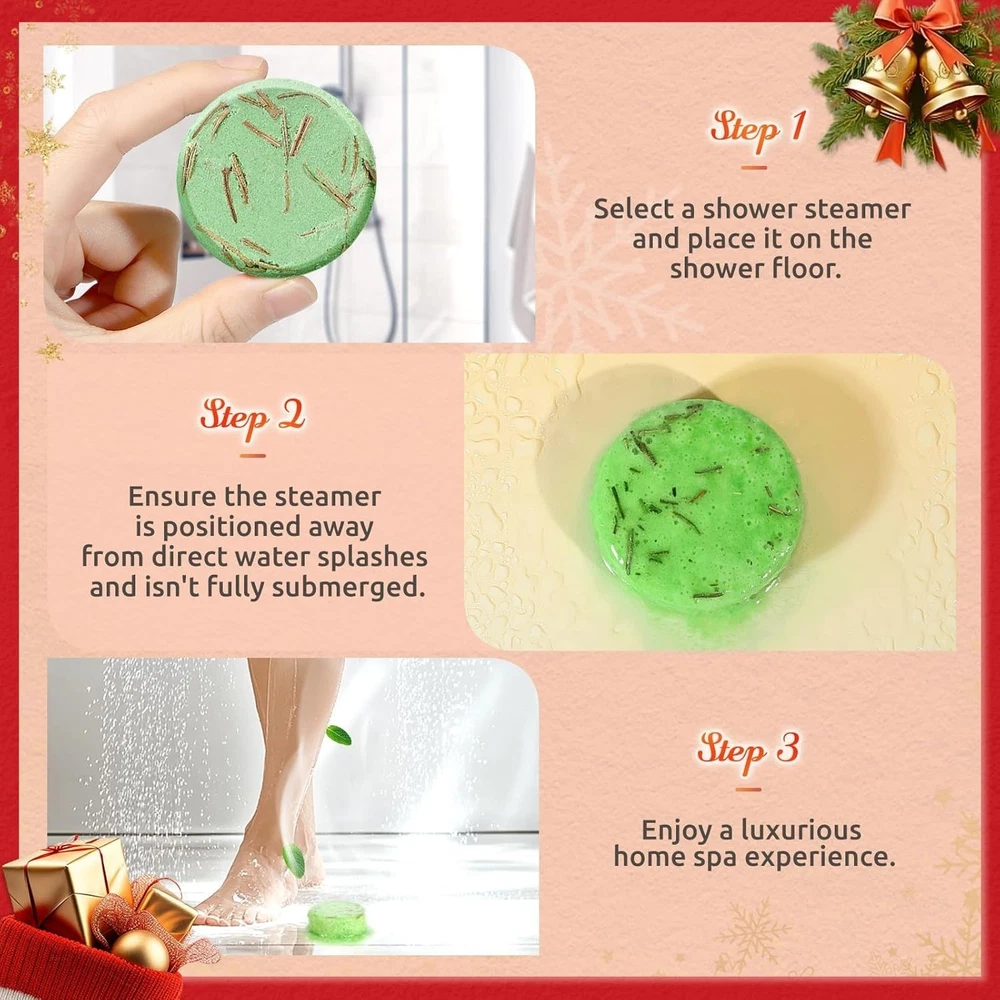 Step 1

Select a shower steamer and place it on the shower floor.

Step 2

Ensure the steamer is positioned away from direct water splashes and isn't fully submerged.

Step 3

Enjoy a luxurious home spa experience.