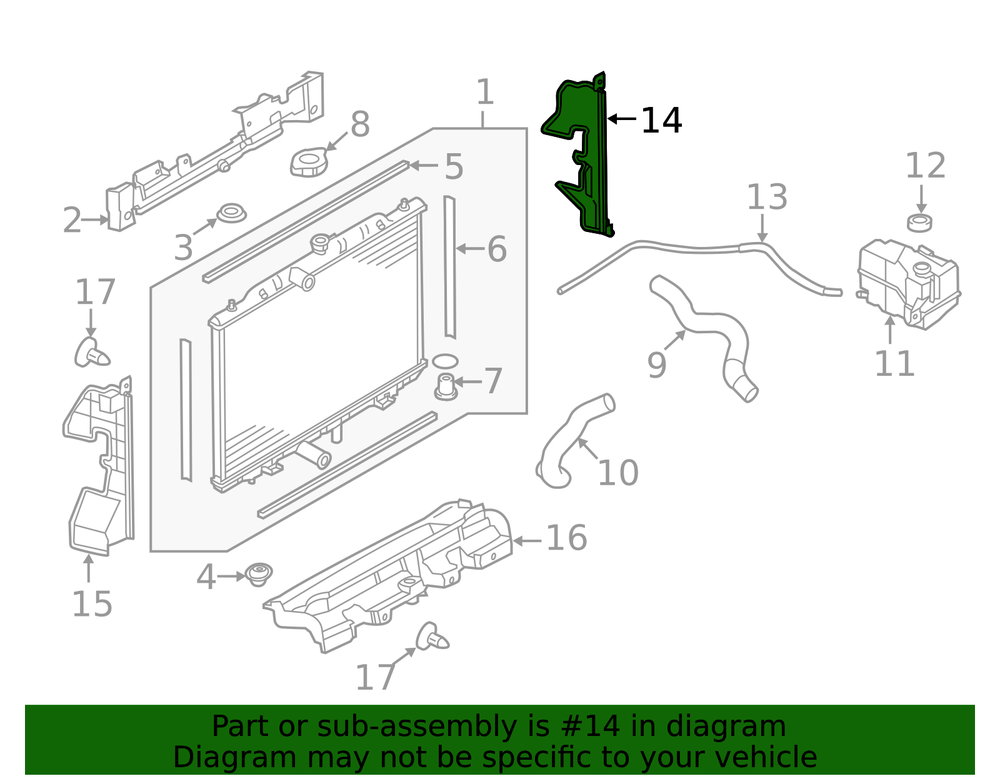 1
14
8
5
12
13
2
3
6
17
7
9
11
10
16
4
15
17

Part or sub-assembly is #14 in diagram
Diagram may not be specific to your vehicle