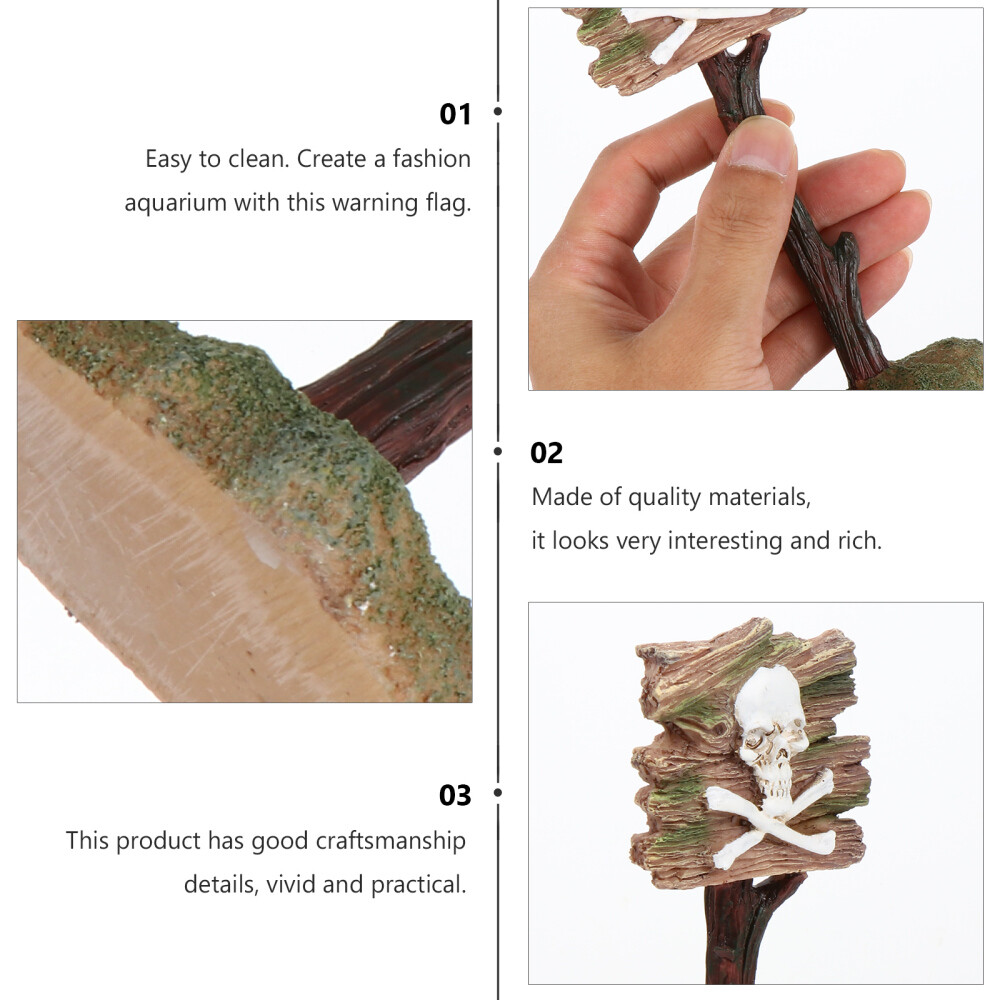 01

Easy to clean. Create a fashion aquarium with this warning flag.

02

Made of quality materials, it looks very interesting and rich.

03

This product has good craftsmanship details, vivid and practical.