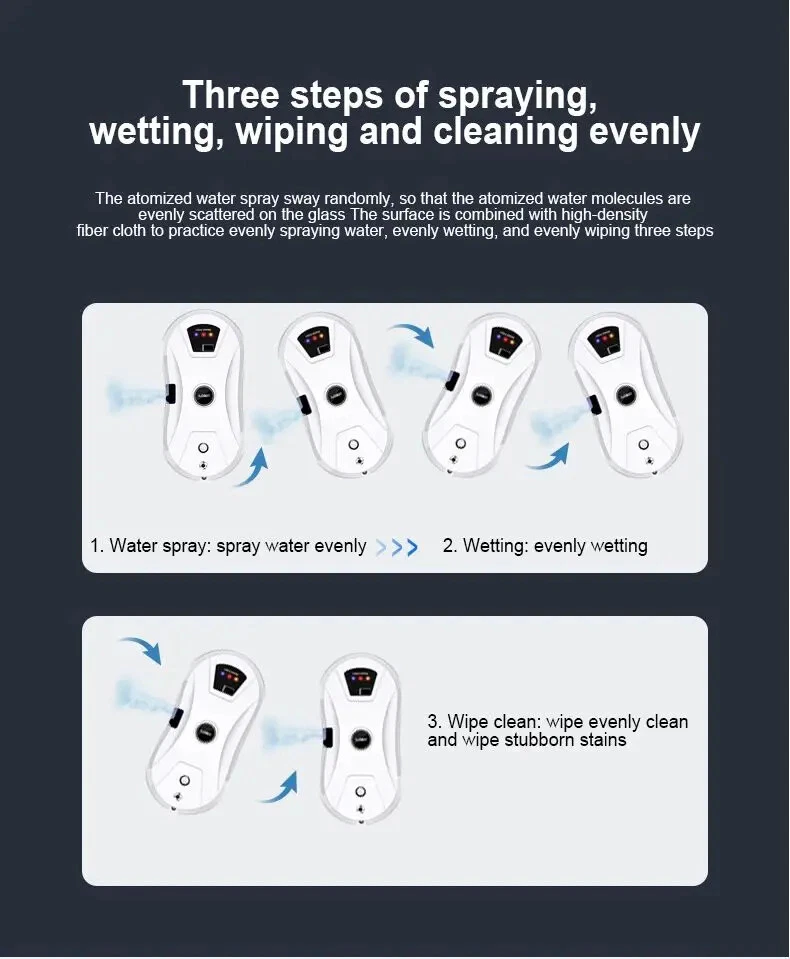 Three steps of spraying, wetting, wiping and cleaning evenly

The atomized water spray sway randomly, so that the atomized water molecules are evenly scattered on the glass The surface is combined with high-density fiber cloth to practice evenly spraying water, evenly wetting, and evenly wiping three steps

1. Water spray: spray water evenly >>> 2. Wetting: evenly wetting

3. Wipe clean: wipe evenly clean and wipe stubborn stains