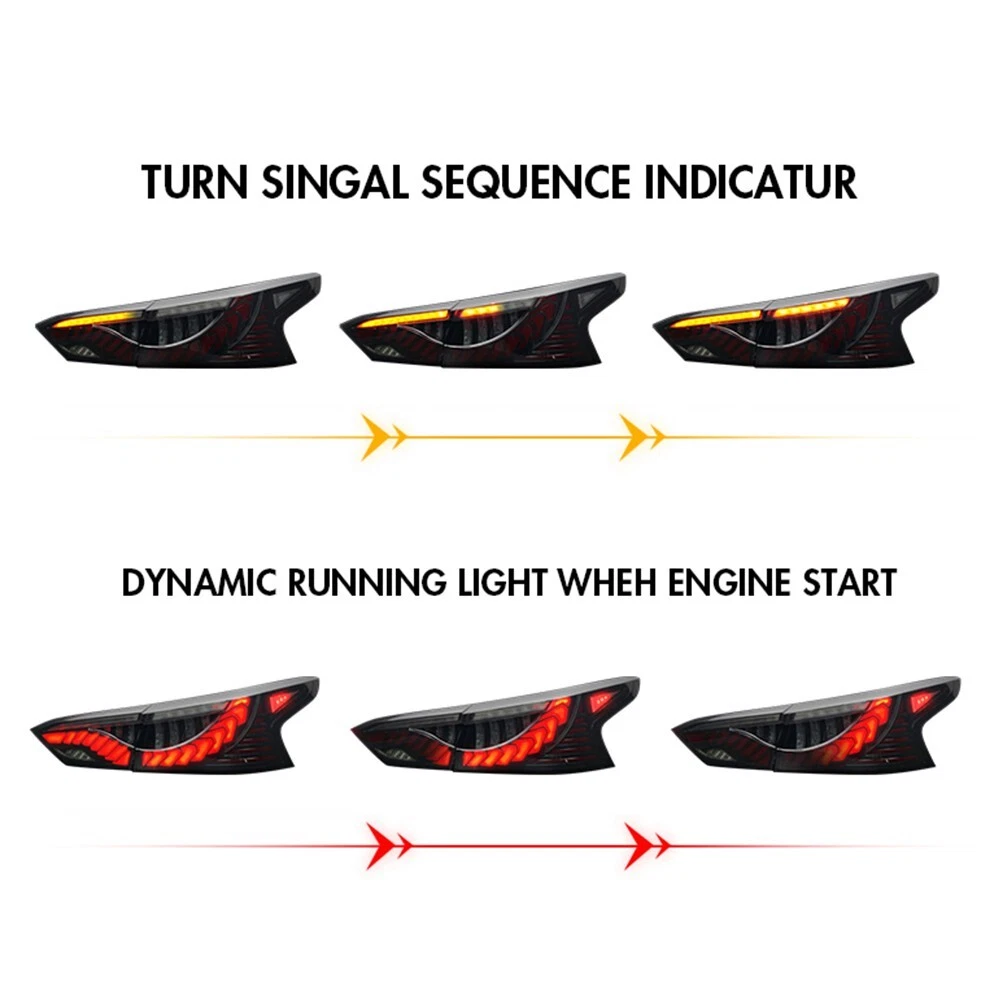 TURN SINGAL SEQUENCE INDICATUR

DYNAMIC RUNNING LIGHT WHEH ENGINE START