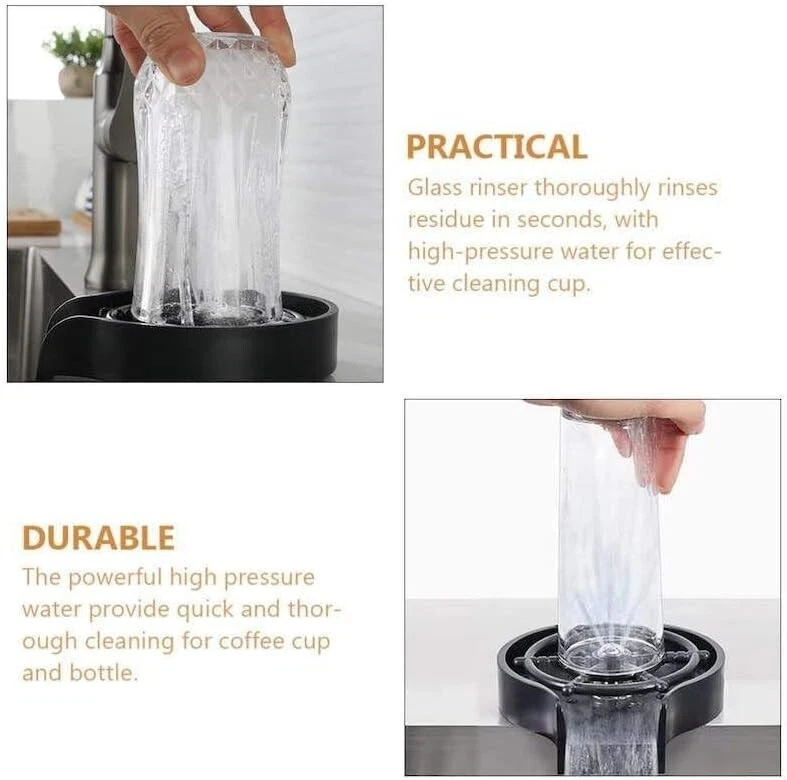 PRACTICAL

Glass rinser thoroughly rinses residue in seconds, with high-pressure water for effective cleaning cup.

DURABLE

The powerful high pressure water provide quick and thorough cleaning for coffee cup and bottle.