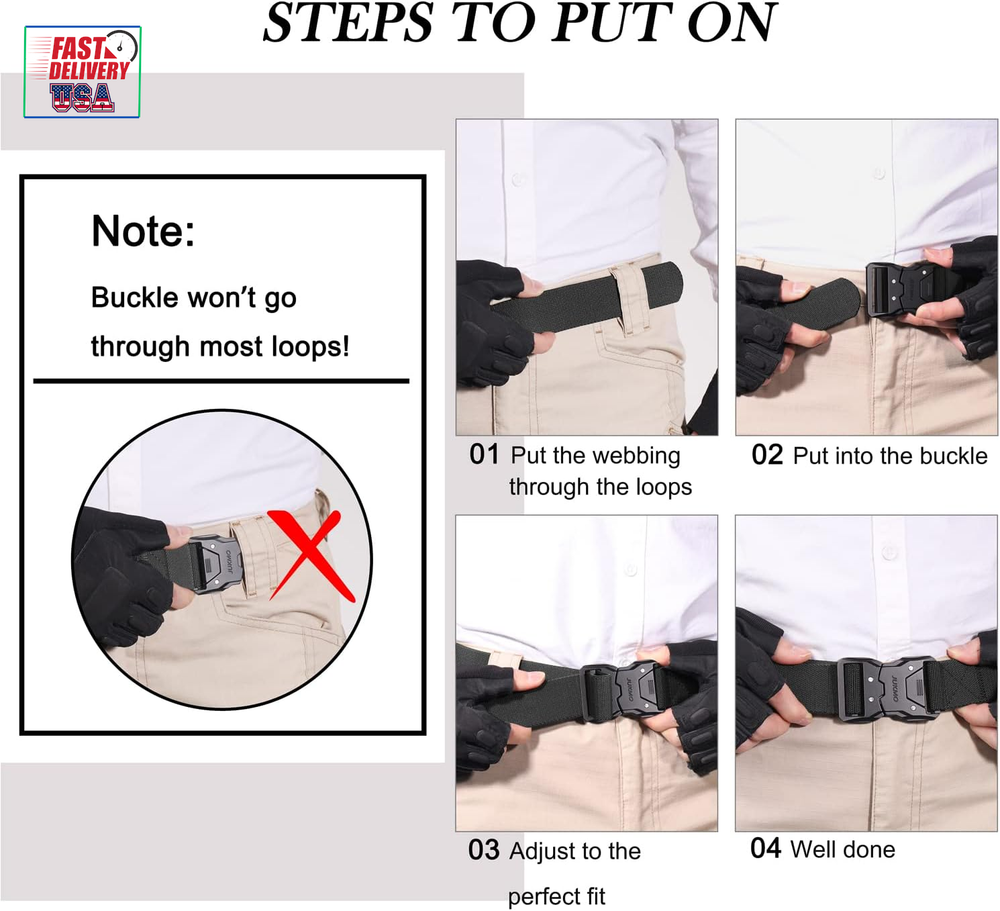 FAST DELIVERY USA

STEPS TO PUT ON

Note:

Buckle won't go through most loops!

01 Put the webbing through the loops

02 Put into the buckle

03 Adjust to the perfect fit

04 Well done