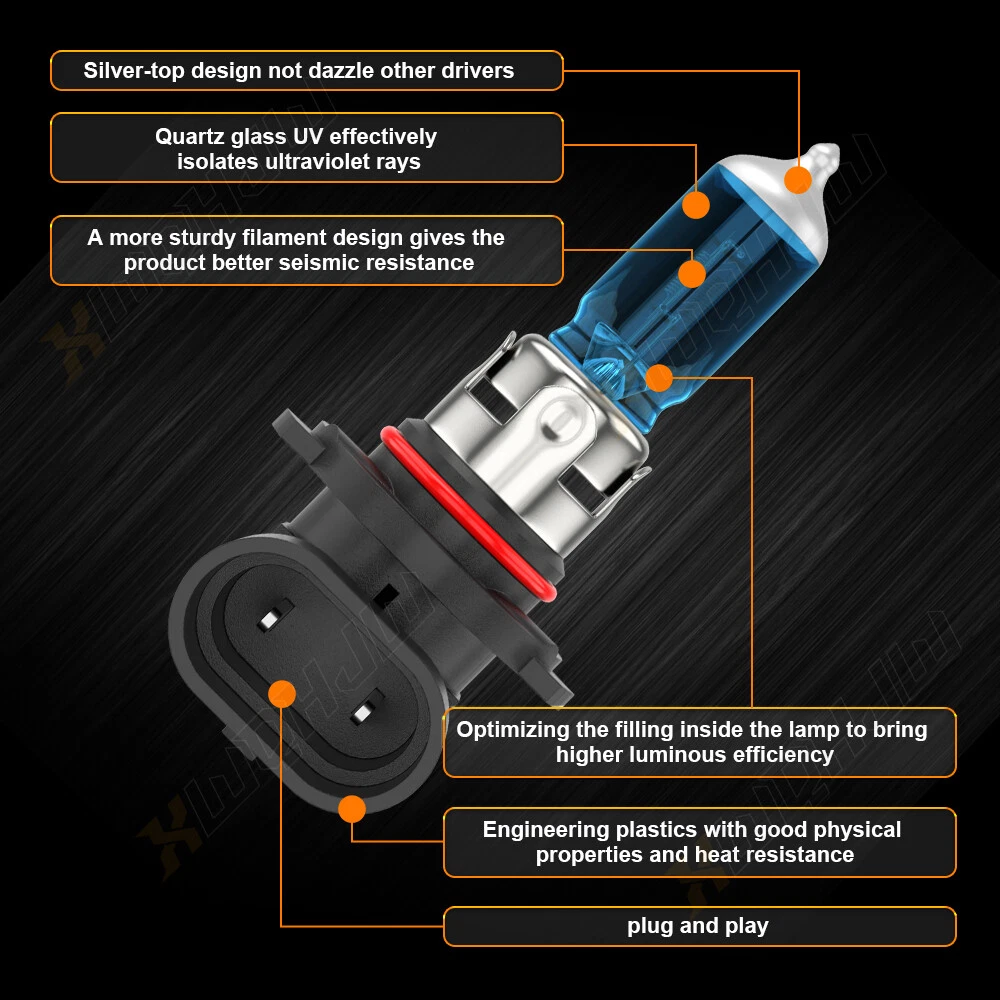 Silver-top design not dazzle other drivers

Quartz glass UV effectively isolates ultraviolet rays

A more sturdy filament design gives the product better seismic resistance

Optimizing the filling inside the lamp to bring higher luminous efficiency

Engineering plastics with good physical properties and heat resistance

plug and play