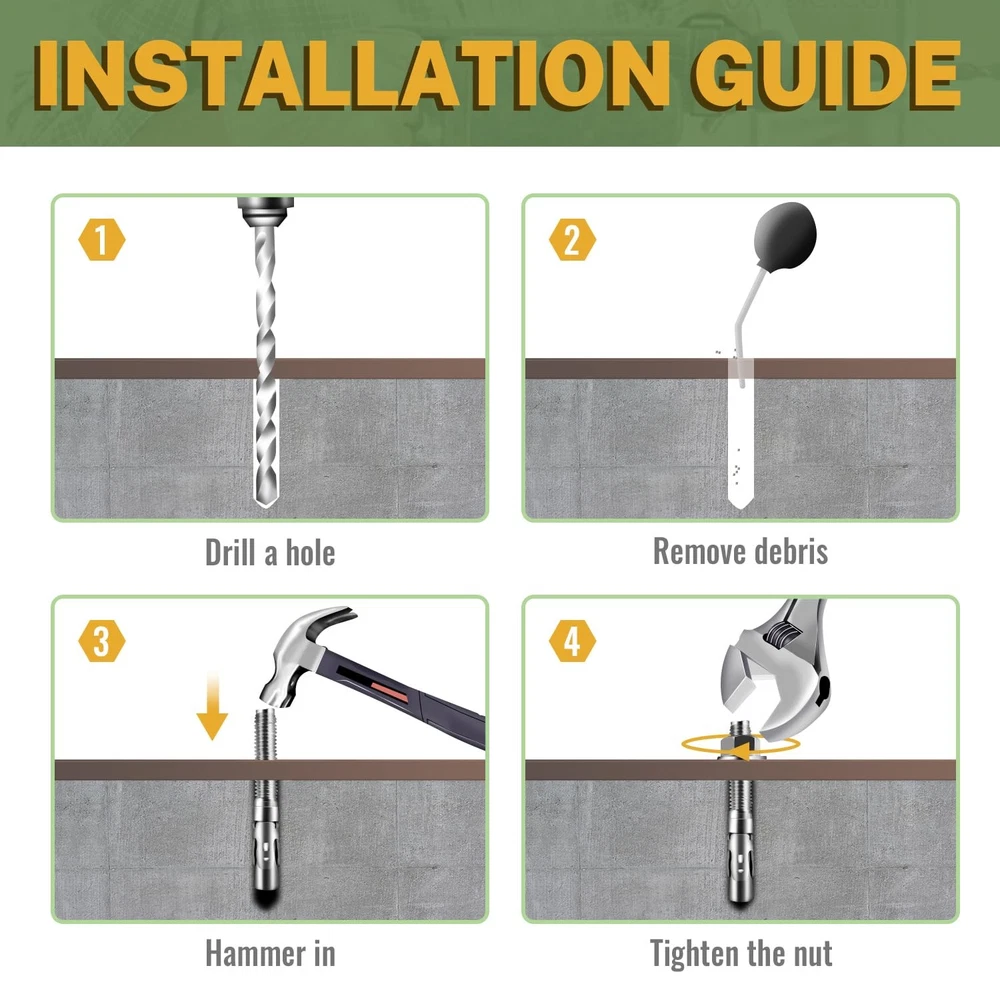 INSTALLATION GUIDE

1

Drill a hole

2

Remove debris

3

Hammer in

4

Tighten the nut