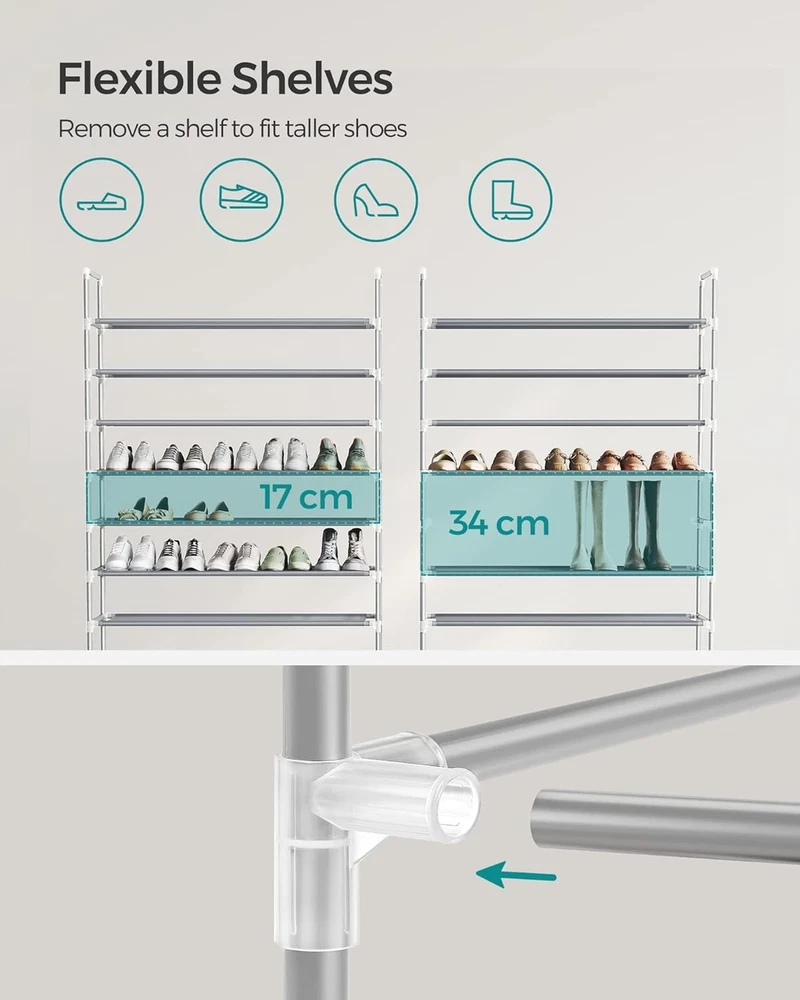 Flexible Shelves

Remove a shelf to fit taller shoes

17 cm

34 cm