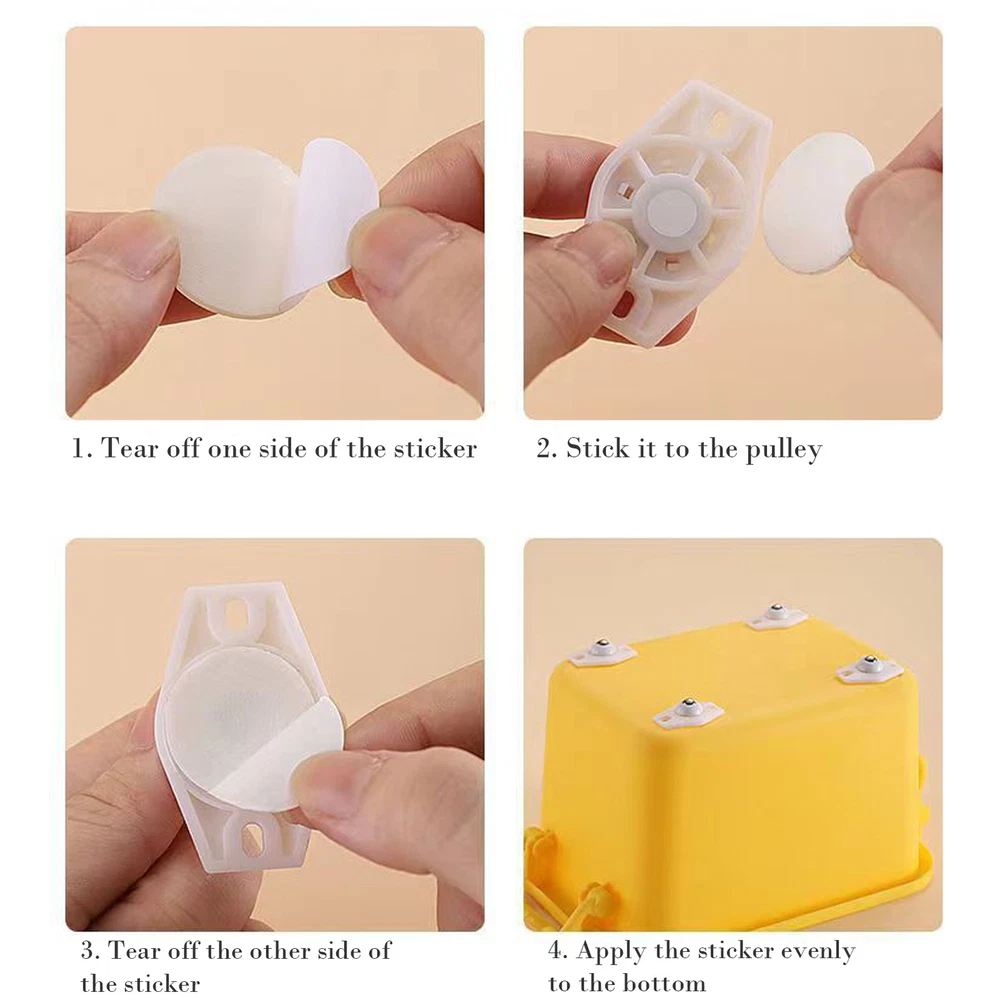 1. Tear off one side of the sticker

2. Stick it to the pulley

3. Tear off the other side of the sticker

4. Apply the sticker evenly to the bottom