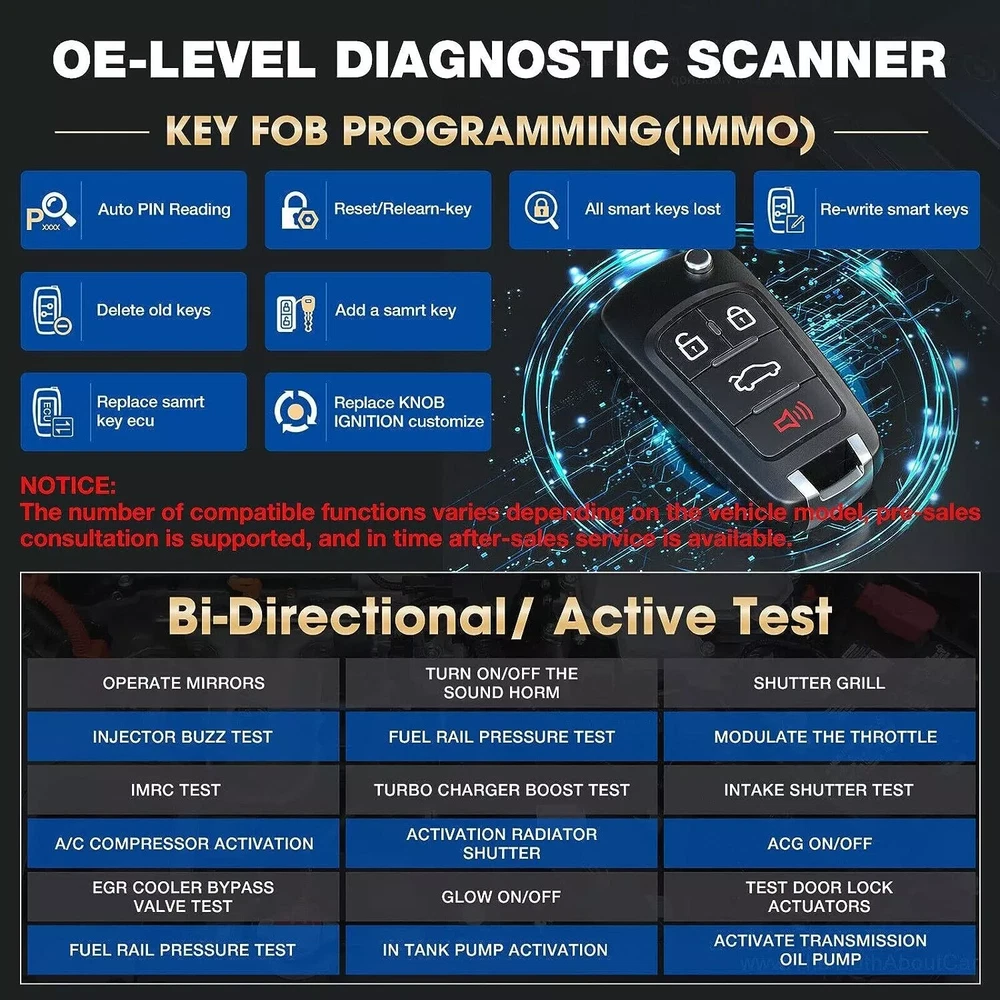 OE-LEVEL DIAGNOSTIC SCANNER

KEY FOB PROGRAMMING(IMMO)

Auto PIN Reading

Reset/Relearn-key

All smart keys lost

Re-write smart keys

Delete old keys

Add a samrt key

Replace samrt key ecu

Replace KNOB IGNITION customize

NOTICE:
The number of compatible functions varies depending on the vehicle model, pre-sales consultation is supported, and in time after-sales service is available.

Bi-Directional/ Active Test

| OPERATE MIRRORS | TURN ON/OFF THE SOUND HORM | SHUTTER GRILL |
|---|---|---|
| INJECTOR BUZZ TEST | FUEL RAIL PRESSURE TEST | MODULATE THE THROTTLE |
| IMRC TEST | TURBO CHARGER BOOST TEST | INTAKE SHUTTER TEST |
| A/C COMPRESSOR ACTIVATION | ACTIVATION RADIATOR SHUTTER | ACG ON/OFF |
| EGR COOLER BYPASS VALVE TEST | GLOW ON/OFF | TEST DOOR LOCK ACTUATORS |
| FUEL RAIL PRESSURE TEST | IN TANK PUMP ACTIVATION | ACTIVATE TRANSMISSION OIL PUMP |